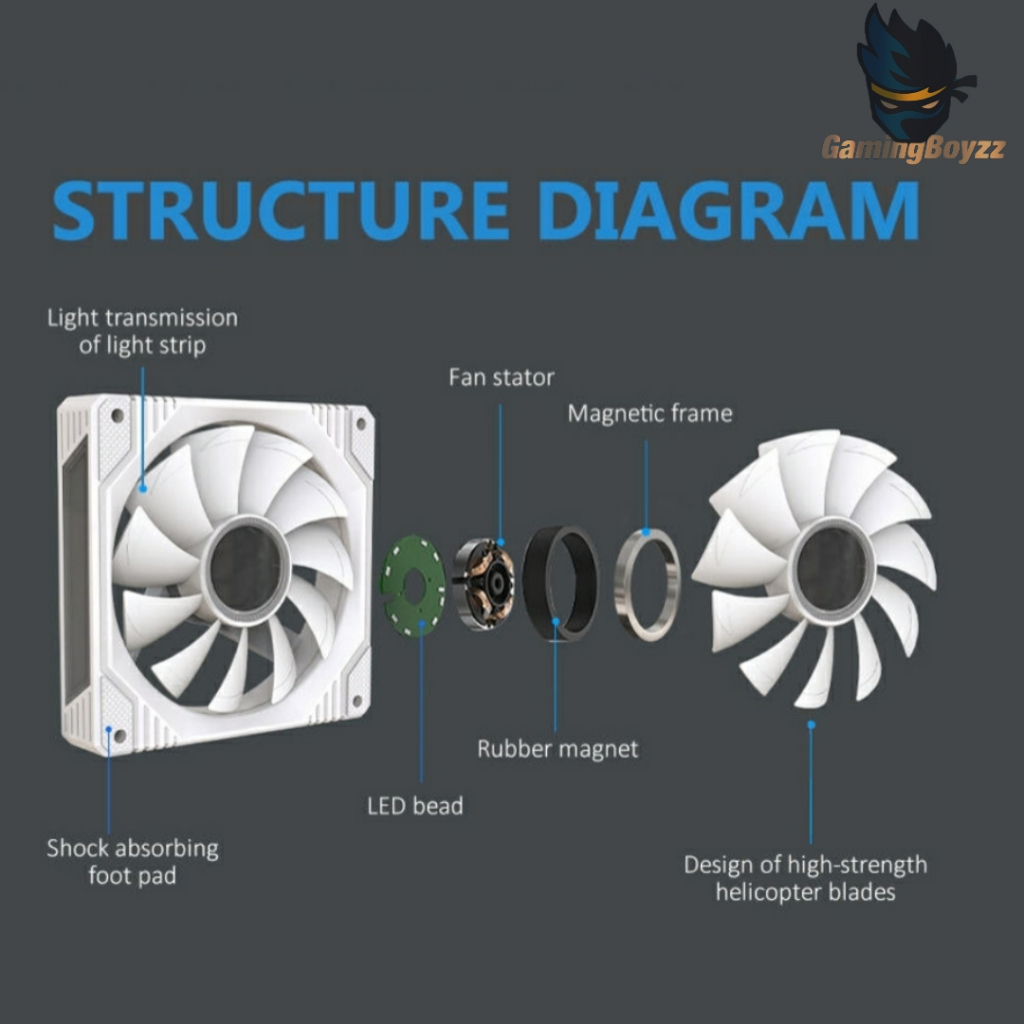 GamingBoyzz

STRUCTURE DIAGRAM

Light transmission of light strip

Fan stator

Magnetic frame

Rubber magnet

LED bead

Shock absorbing foot pad

Design of high-strength helicopter blades