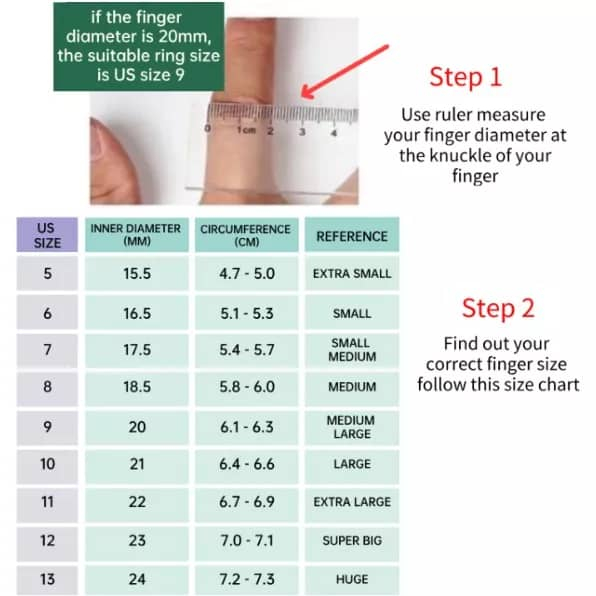 if the finger diameter is 20mm, the suitable ring size is US size 9

0 1cm 2 3 4

Step 1

Use ruler measure your finger diameter at the knuckle of your finger

| US SIZE | INNER DIAMETER (MM) | CIRCUMFERENCE (CM) | REFERENCE |
|---|---|---|---|
| 5 | 15.5 | 4.7 - 5.0 | EXTRA SMALL |
| 6 | 16.5 | 5.1 - 5.3 | SMALL |
| 7 | 17.5 | 5.4 - 5.7 | SMALL MEDIUM |
| 8 | 18.5 | 5.8 - 6.0 | MEDIUM |
| 9 | 20 | 6.1 - 6.3 | MEDIUM LARGE |
| 10 | 21 | 6.4 - 6.6 | LARGE |
| 11 | 22 | 6.7 - 6.9 | EXTRA LARGE |
| 12 | 23 | 7.0 - 7.1 | SUPER BIG |
| 13 | 24 | 7.2 - 7.3 | HUGE |

Step 2

Find out your correct finger size follow this size chart