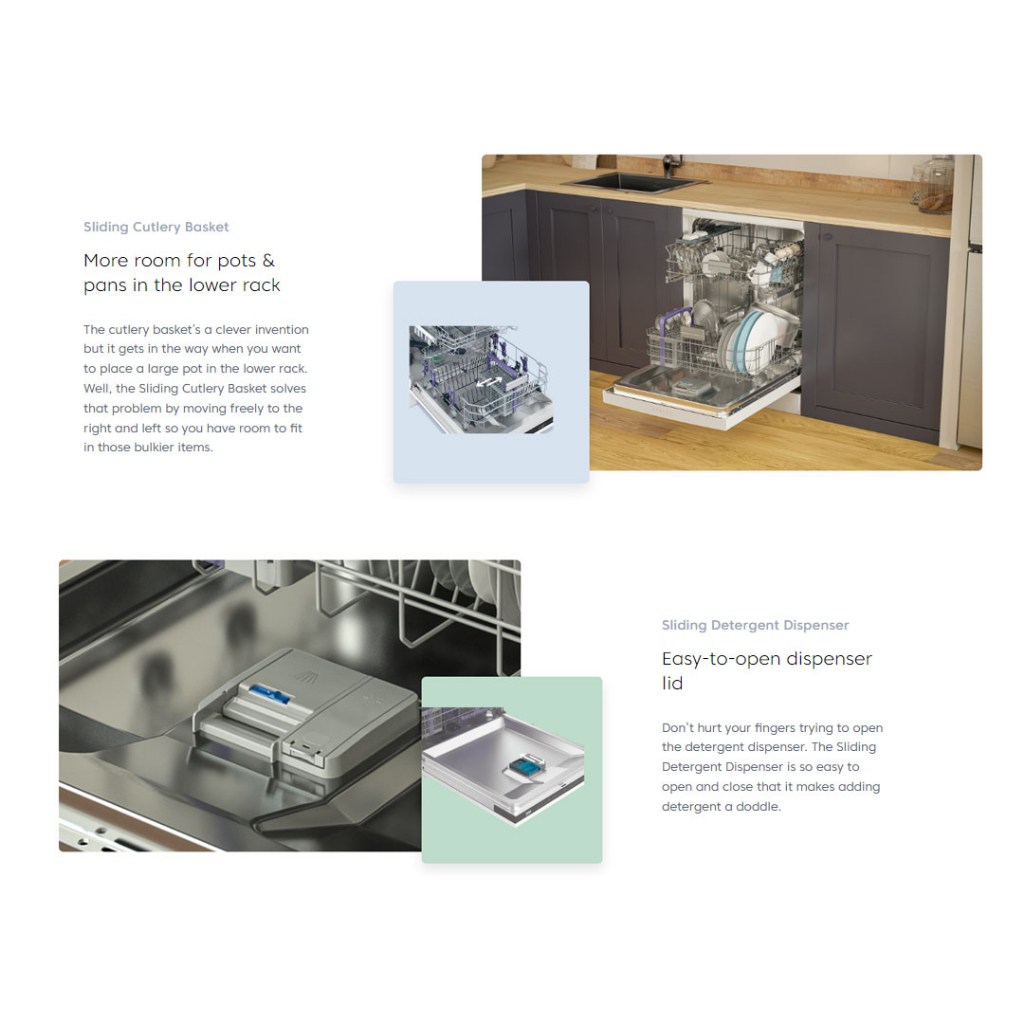 Sliding Cutlery Basket

More room for pots & pans in the lower rack

The cutlery basket's a clever invention but it gets in the way when you want to place a large pot in the lower rack. Well, the Sliding Cutlery Basket solves that problem by moving freely to the right and left so you have room to fit in those bulkier items.

Sliding Detergent Dispenser

Easy-to-open dispenser lid

Don't hurt your fingers trying to open the detergent dispenser. The Sliding Detergent Dispenser is so easy to open and close that it makes adding detergent a doddle.