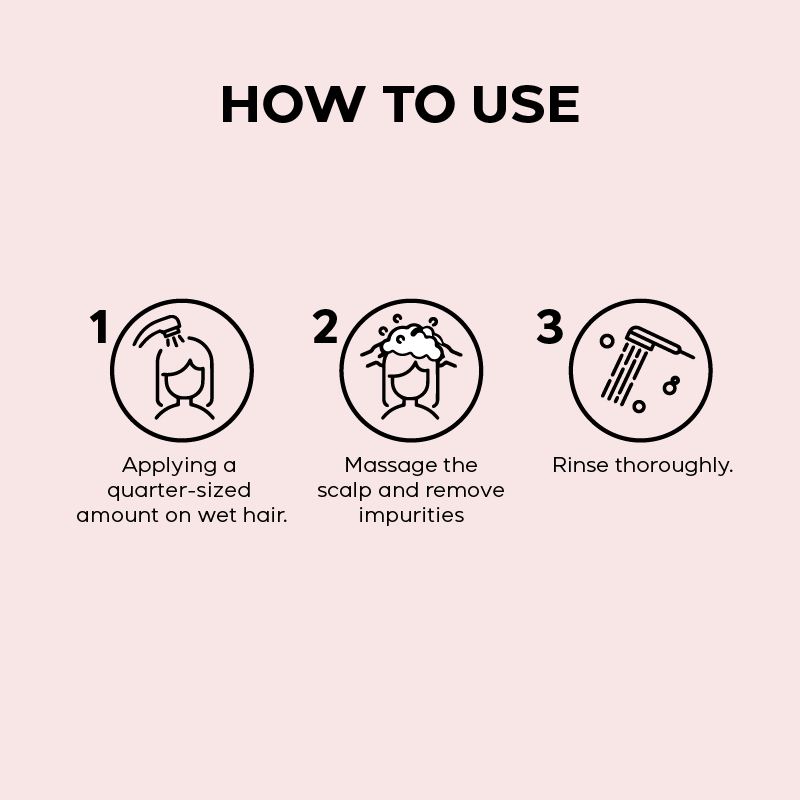 HOW TO USE

1
Applying a quarter-sized amount on wet hair.

2
Massage the scalp and remove impurities

3
Rinse thoroughly.