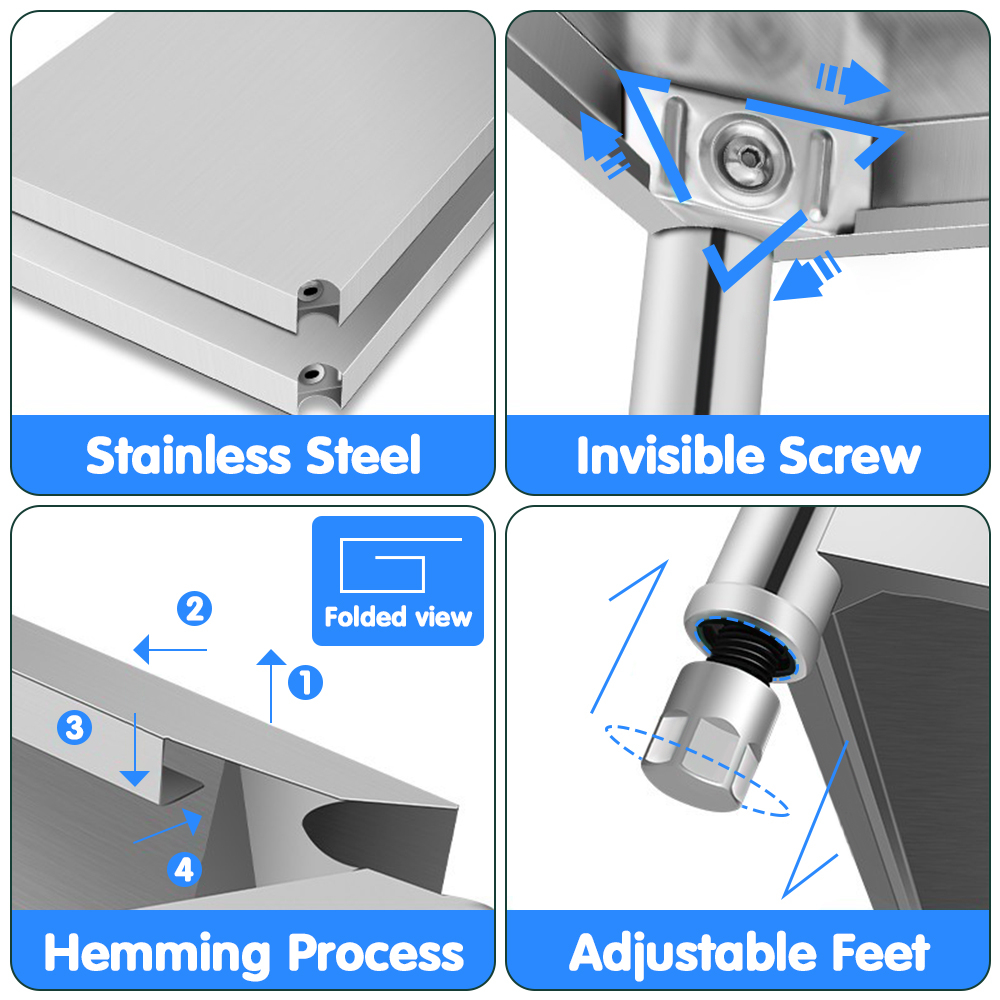 Stainless Steel

Invisible Screw

Folded view

2

1

3

4

Hemming Process

Adjustable Feet