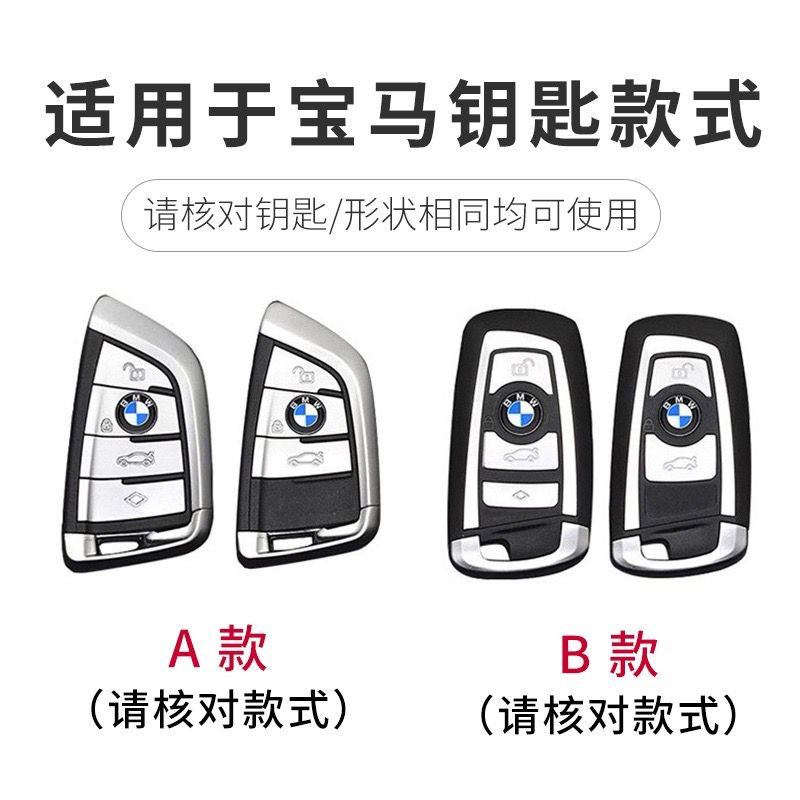 适用于宝马钥匙款式

请核对钥匙/形状相同均可使用

BMW BMW BMW BMW

A 款
（请核对款式）

B 款
（请核对款式）