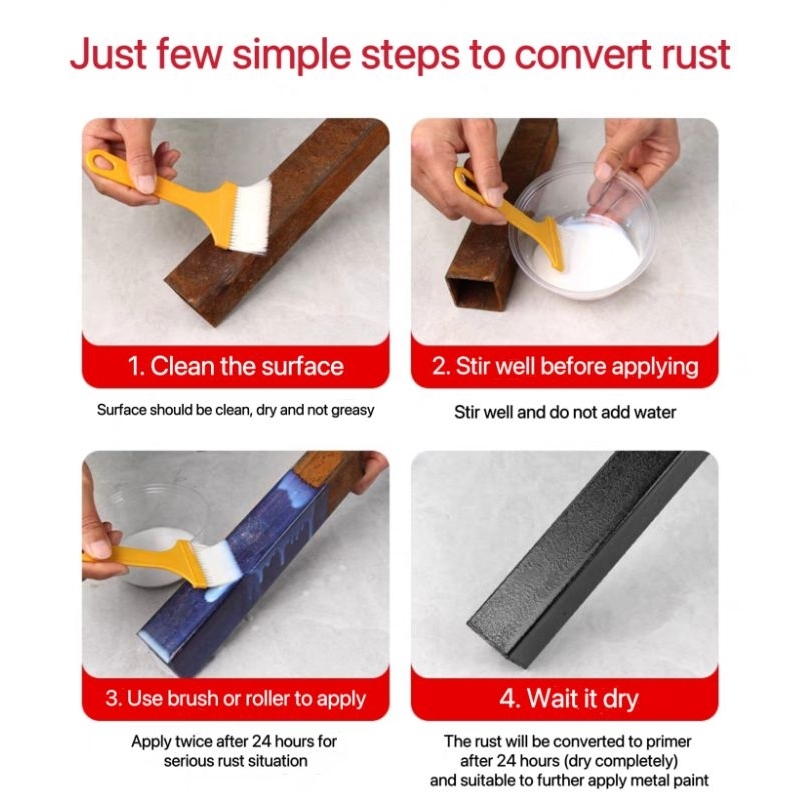 Just few simple steps to convert rust

1. Clean the surface

Surface should be clean, dry and not greasy

2. Stir well before applying

Stir well and do not add water

3. Use brush or roller to apply

Apply twice after 24 hours for serious rust situation

4. Wait it dry

The rust will be converted to primer after 24 hours (dry completely) and suitable to further apply metal paint