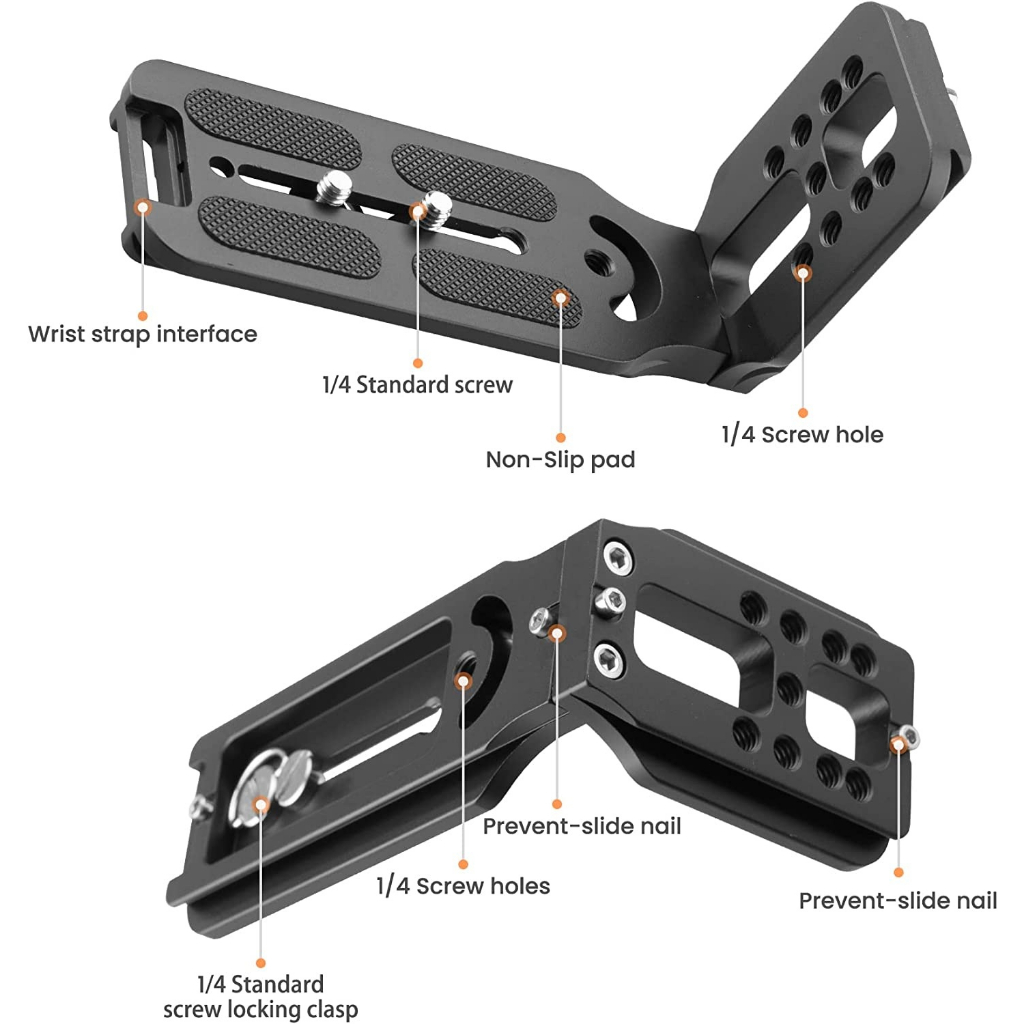 Wrist strap interface

1/4 Standard screw

Non-Slip pad

1/4 Screw hole

Prevent-slide nail

1/4 Screw holes

Prevent-slide nail

1/4 Standard screw locking clasp