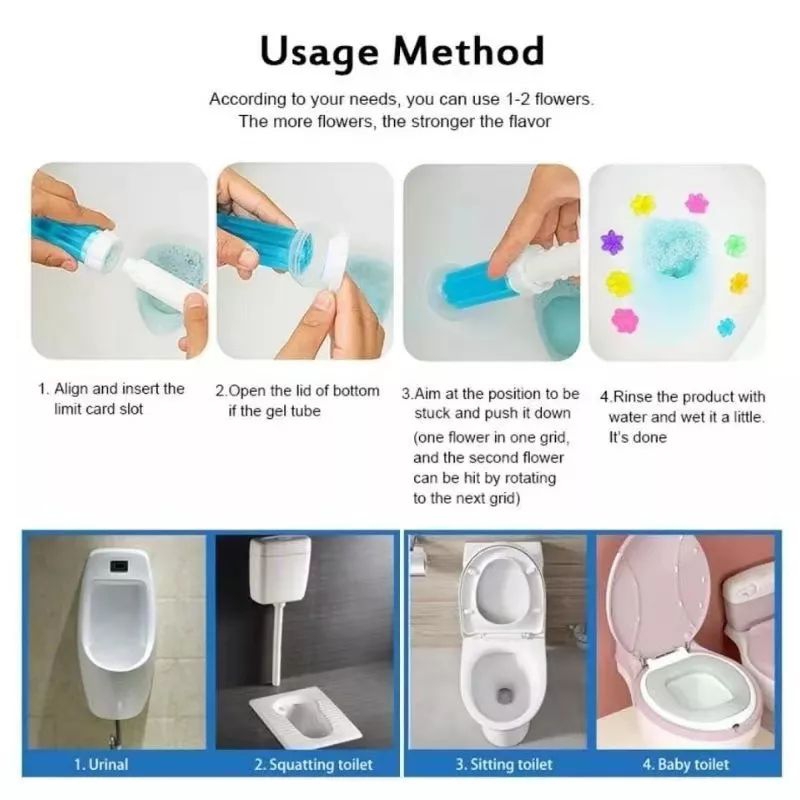 Usage Method

According to your needs, you can use 1-2 flowers. The more flowers, the stronger the flavor

1. Align and insert the limit card slot

2.Open the lid of bottom if the gel tube

3.Aim at the position to be stuck and push it down (one flower in one grid, and the second flower can be hit by rotating to the next grid)

4.Rinse the product with water and wet it a little. It's done

1. Urinal

2. Squatting toilet

3. Sitting toilet

4. Baby toilet