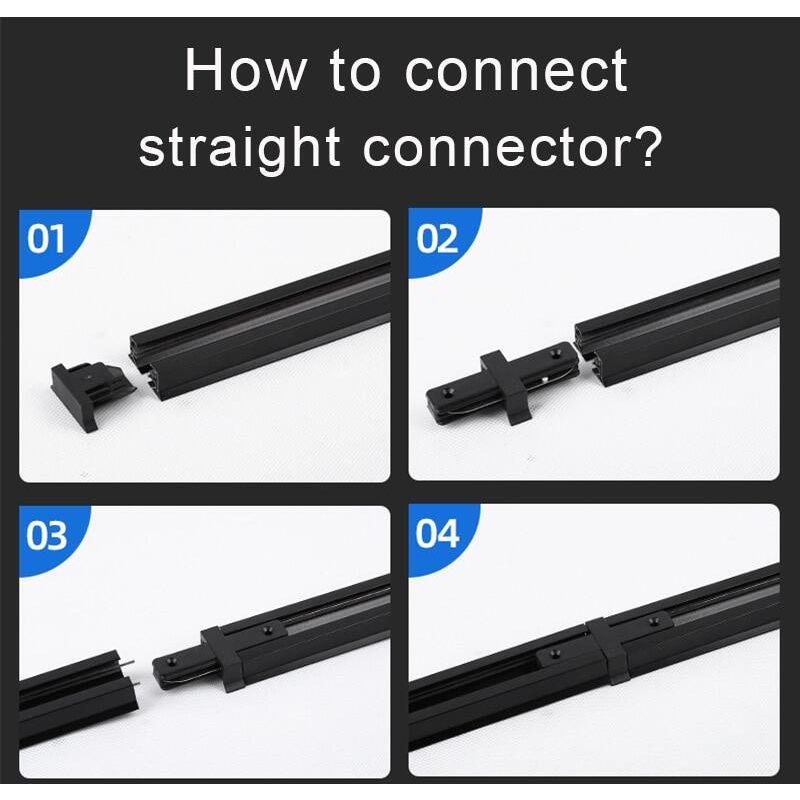 How to connect straight connector?

01

02

03

04