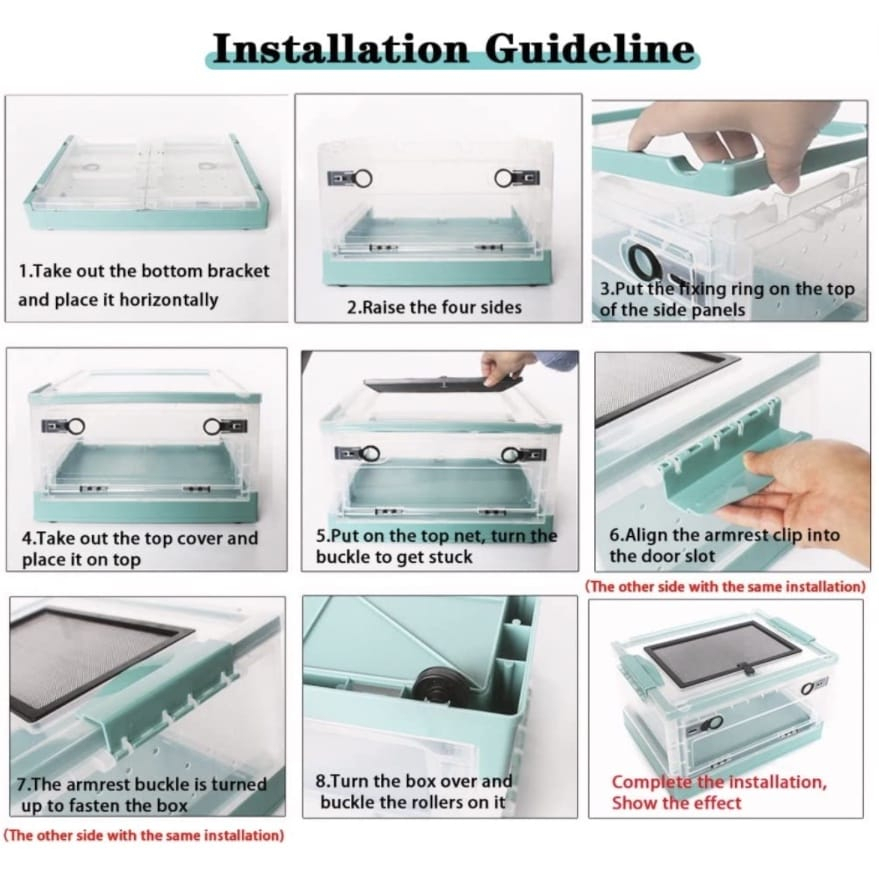 Installation Guideline

1.Take out the bottom bracket and place it horizontally

2.Raise the four sides

3.Put the fixing ring on the top of the side panels

4.Take out the top cover and place it on top

5.Put on the top net, turn the buckle to get stuck

6.Align the armrest clip into the door slot

(The other side with the same installation)

7.The armrest buckle is turned up to fasten the box

(The other side with the same installation)

8.Turn the box over and buckle the rollers on it

Complete the installation, Show the effect