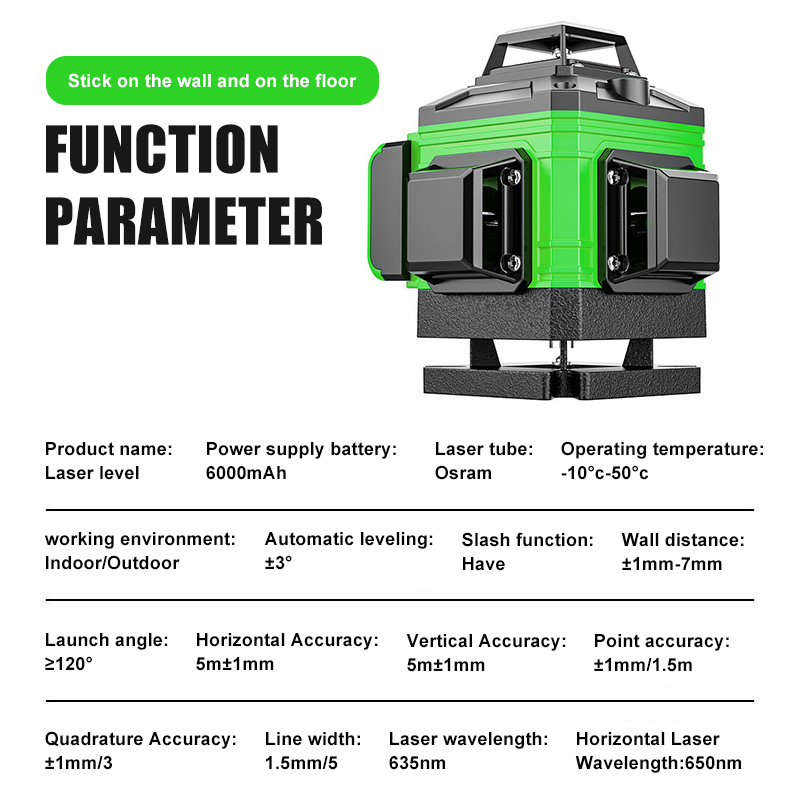 Stick on the wall and on the floor

FUNCTION PARAMETER

Product name:
Laser level

Power supply battery:
6000mAh

Laser tube:
Osram

Operating temperature:
-10°c-50°c

working environment:
Indoor/Outdoor

Automatic leveling:
±3°

Slash function:
Have

Wall distance:
±1mm-7mm

Launch angle:
≥120°

Horizontal Accuracy:
5m±1mm

Vertical Accuracy:
5m±1mm

Point accuracy:
±1mm/1.5m

Quadrature Accuracy:
±1mm/3

Line width:
1.5mm/5

Laser wavelength:
635nm

Horizontal Laser
Wavelength:650nm