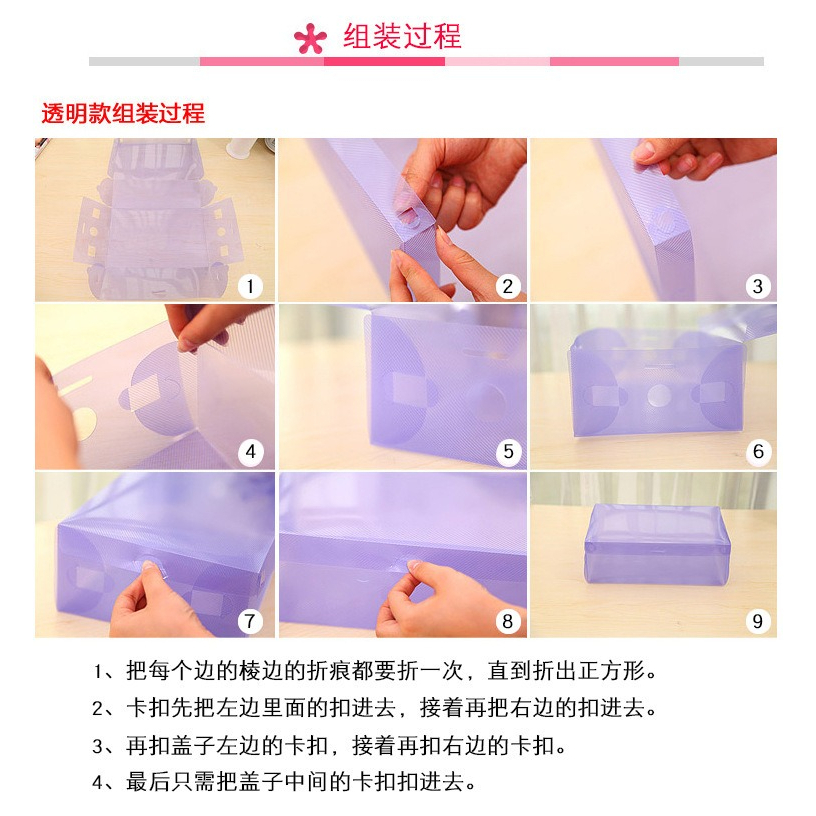 组装过程

透明款组装过程

1

2

3

4

5

6

7

8

9

1、把每个边的棱边的折痕都要折一次，直到折出正方形。

2、卡扣先把左边里面的扣进去，接着再把右边的扣进去。

3、再扣盖子左边的卡扣，接着再扣右边的卡扣。

4、最后只需把盖子中间的卡扣扣进去。