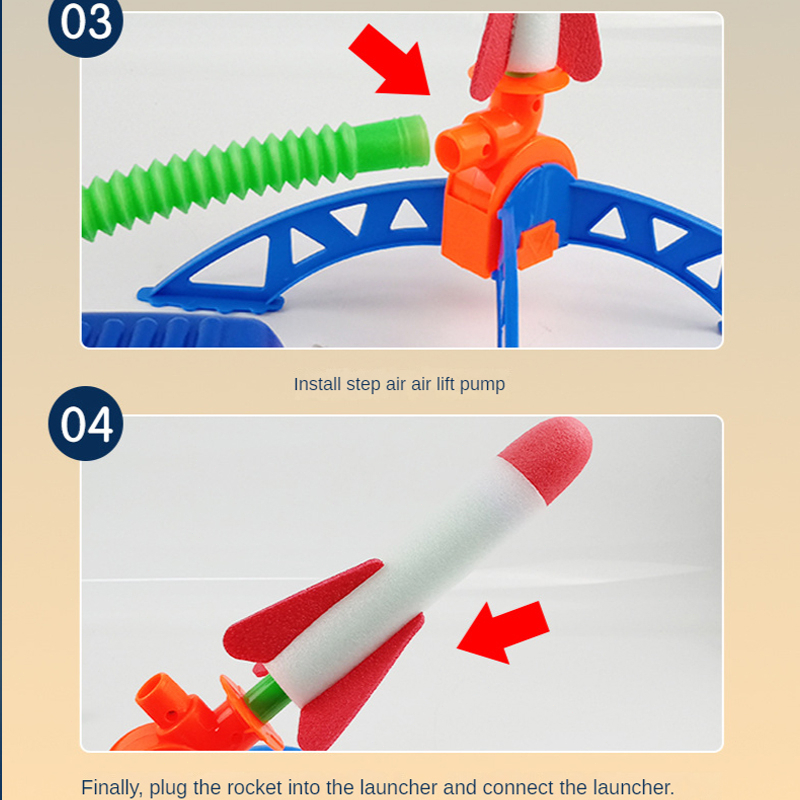 03

Install step air air lift pump

04

Finally, plug the rocket into the launcher and connect the launcher.