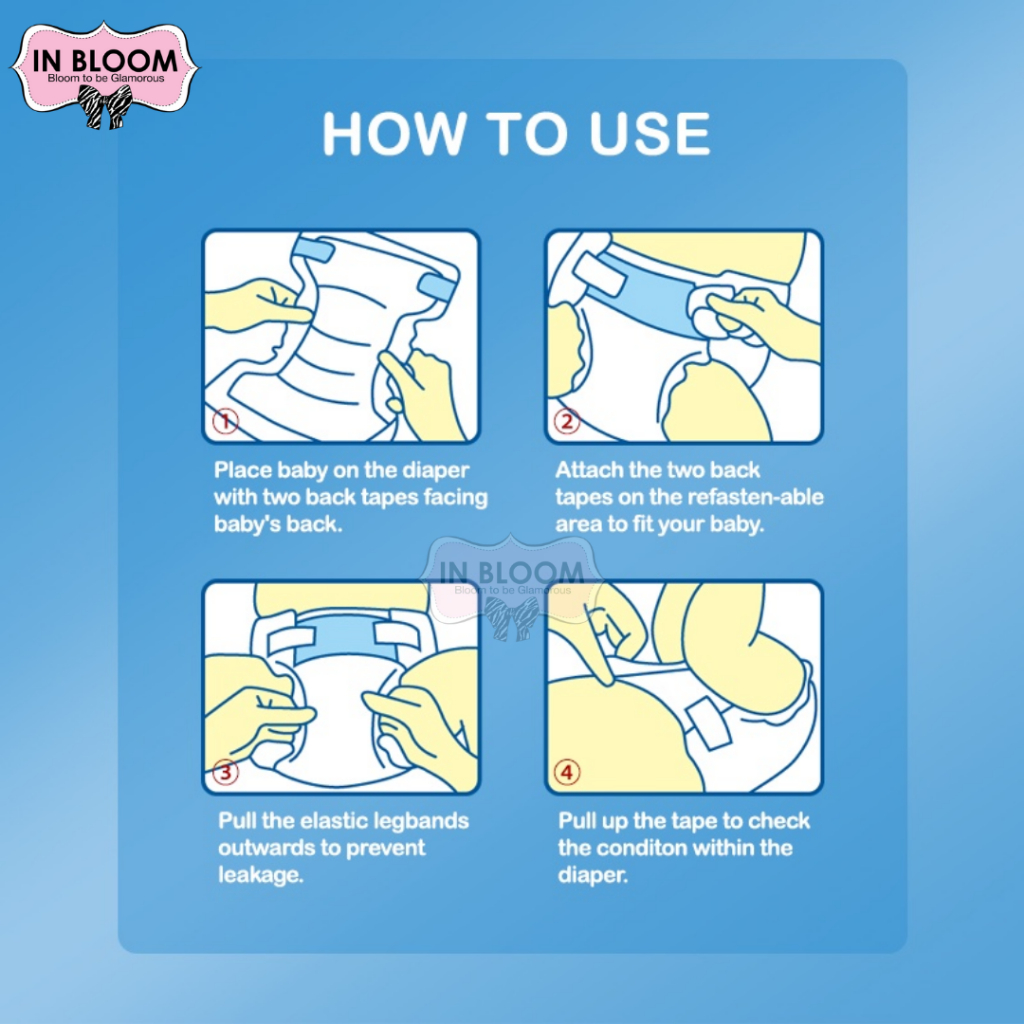 IN BLOOM
Bloom to be Glamorous

HOW TO USE

1

Place baby on the diaper with two back tapes facing baby's back.

2

Attach the two back tapes on the refasten-able area to fit your baby.

IN BLOOM
Bloom to be Glamorous

3

Pull the elastic legbands outwards to prevent leakage.

4

Pull up the tape to check the conditon within the diaper.