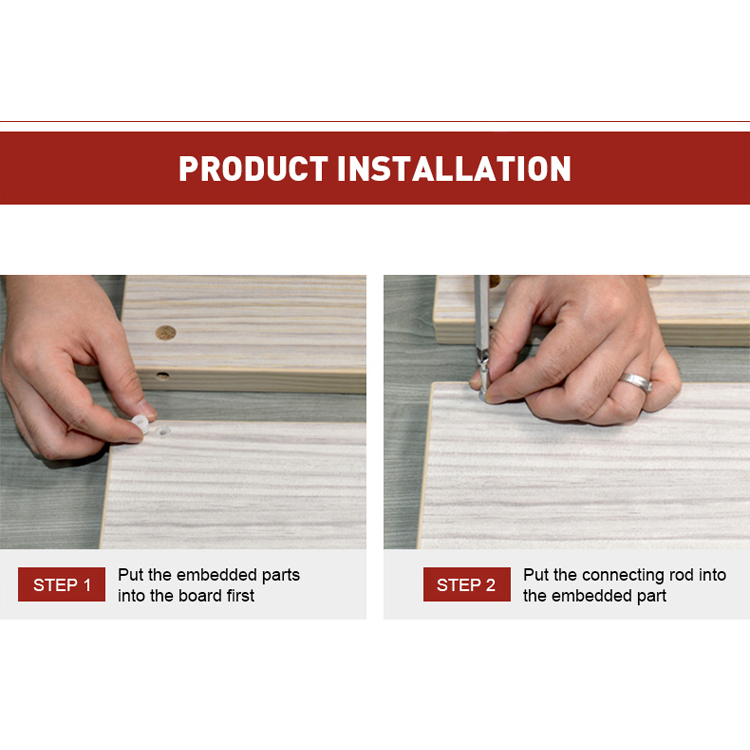 PRODUCT INSTALLATION

STEP 1
Put the embedded parts into the board first

STEP 2
Put the connecting rod into the embedded part