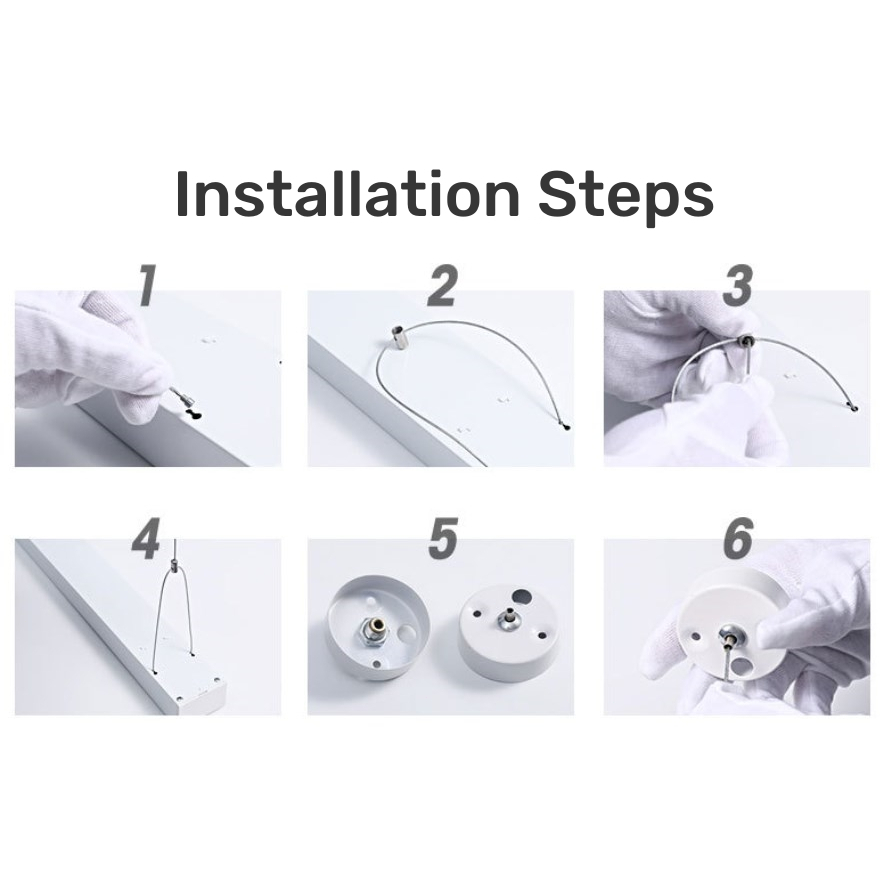 Installation Steps

1

2

3

4

5

6