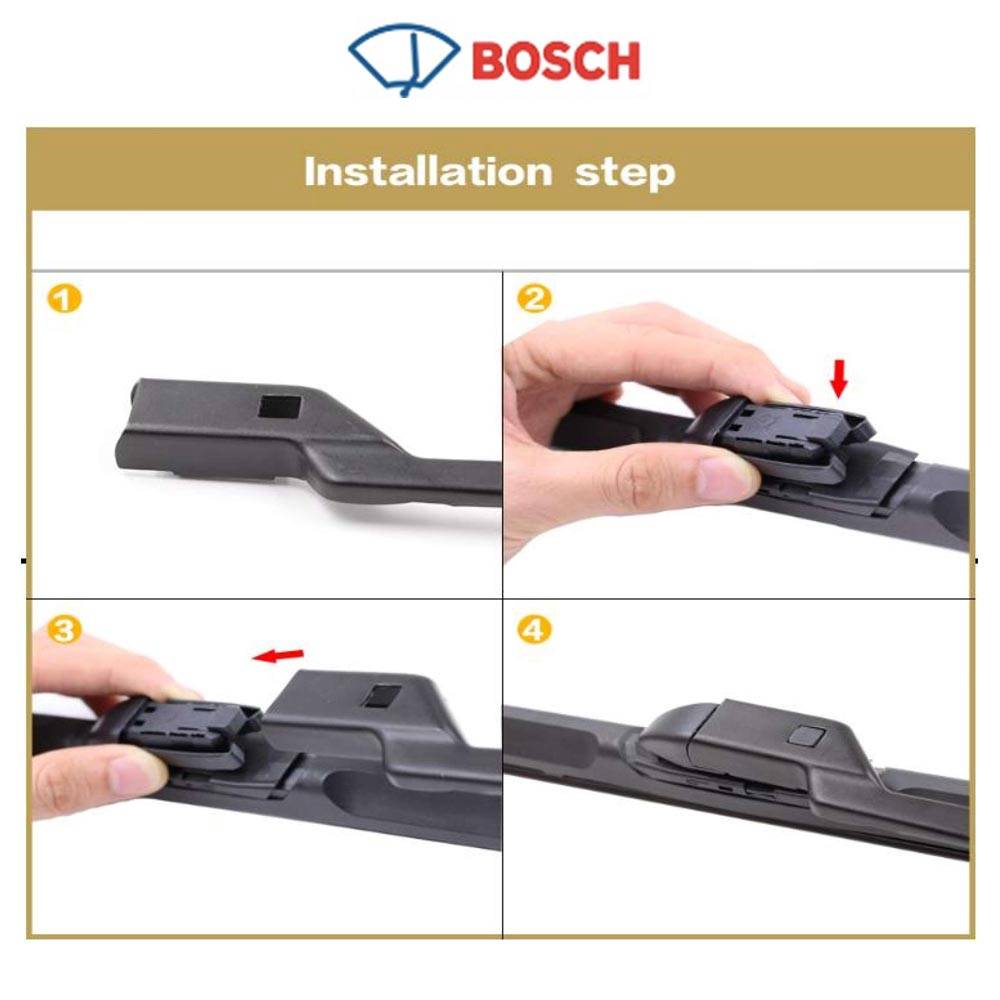 BOSCH

Installation step

1

2

3

4