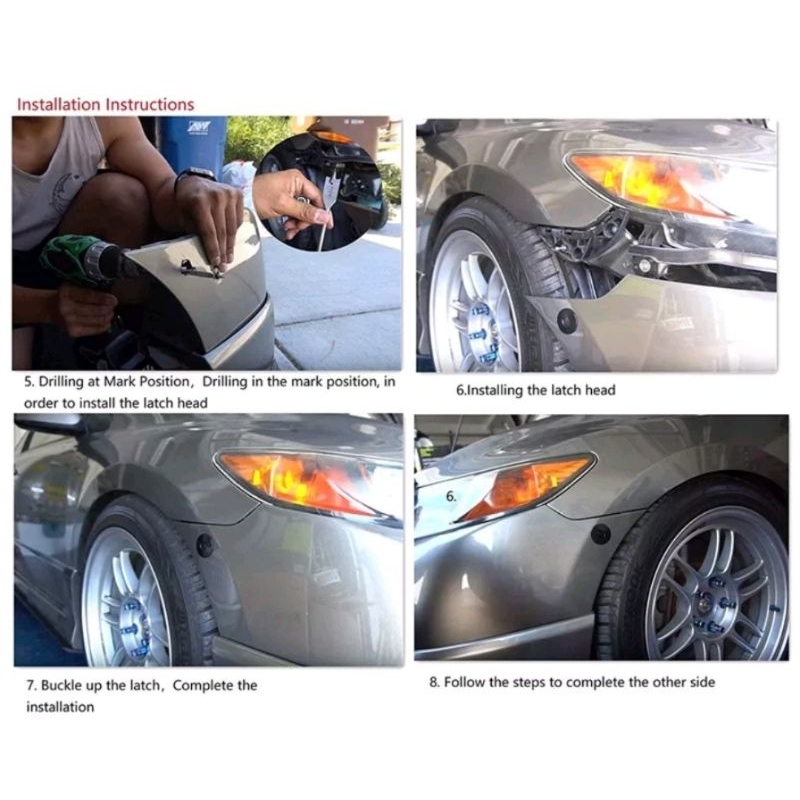 Installation Instructions

5. Drilling at Mark Position，Drilling in the mark position, in order to install the latch head

6.Installing the latch head

6.

7. Buckle up the latch，Complete the installation

8. Follow the steps to complete the other side