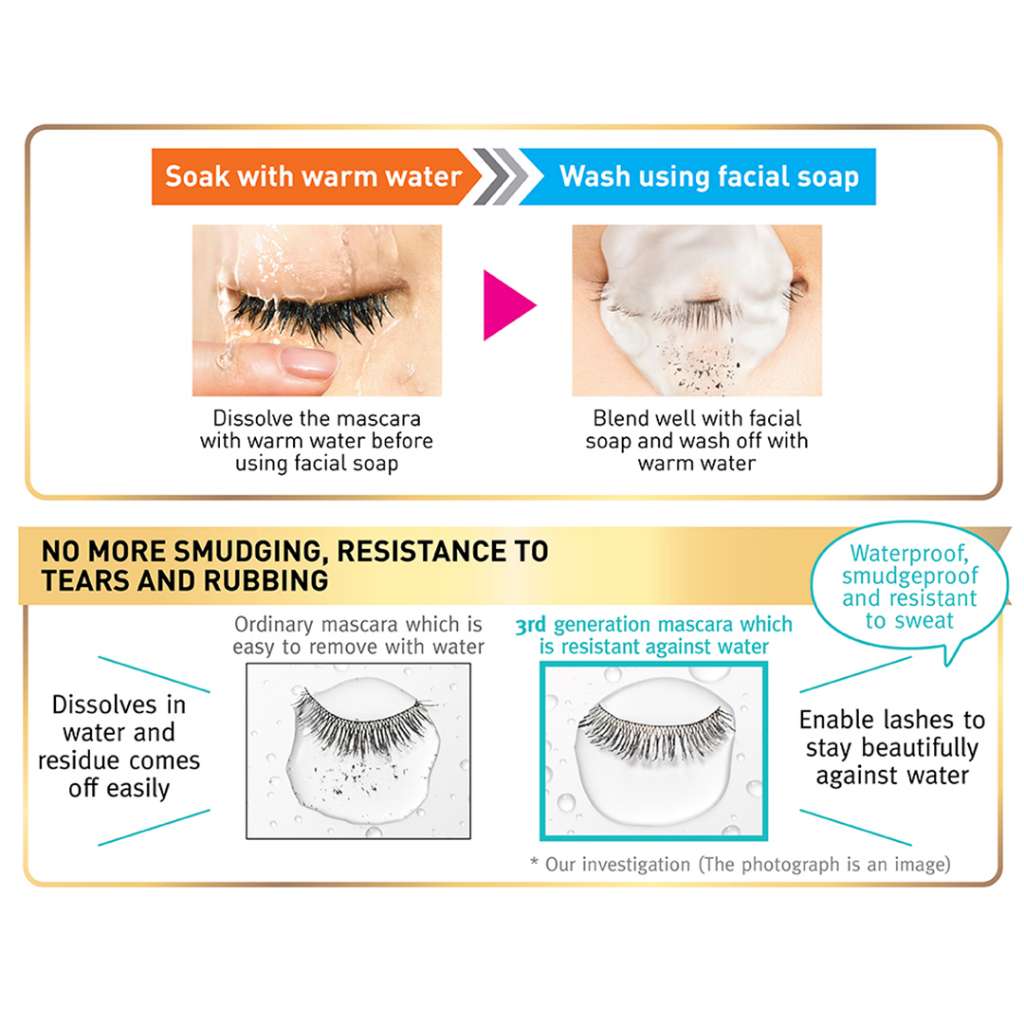 Soak with warm water

Wash using facial soap

Dissolve the mascara with warm water before using facial soap

Blend well with facial soap and wash off with warm water

NO MORE SMUDGING, RESISTANCE TO TEARS AND RUBBING

Waterproof, smudgeproof and resistant to sweat

Ordinary mascara which is easy to remove with water

3rd generation mascara which is resistant against water

Dissolves in water and residue comes off easily

Enable lashes to stay beautifully against water

* Our investigation (The photograph is an image)