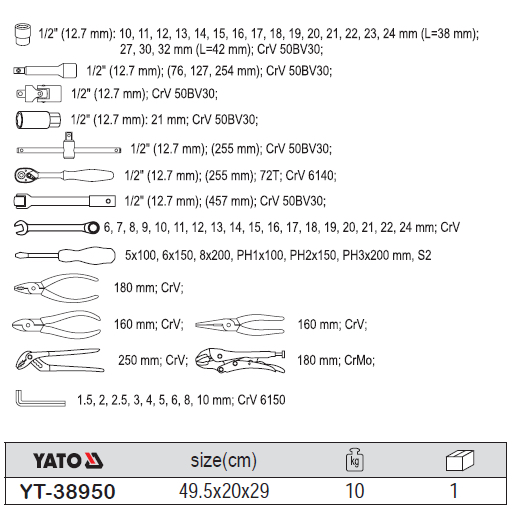 1/2" (12.7 mm): 10, 11, 12, 13, 14, 15, 16, 17, 18, 19, 20, 21, 22, 23, 24 mm (L=38 mm); 27, 30, 32 mm (L=42 mm); CrV 50BV30;

1/2" (12.7 mm); (76, 127, 254 mm); CrV 50BV30;

1/2" (12.7 mm); CrV 50BV30;

1/2" (12.7 mm): 21 mm; CrV 50BV30;

1/2" (12.7 mm); (255 mm); CrV 50BV30;

1/2" (12.7 mm); (255 mm); 72T; CrV 6140;

1/2" (12.7 mm); (457 mm); CrV 50BV30;

6, 7, 8, 9, 10, 11, 12, 13, 14, 15, 16, 17, 18, 19, 20, 21, 22, 24 mm; CrV

5x100, 6x150, 8x200, PH1x100, PH2x150, PH3x200 mm, S2

180 mm; CrV;

160 mm; CrV;

160 mm; CrV;

250 mm; CrV;

180 mm; CrMo;

1.5, 2, 2.5, 3, 4, 5, 6, 8, 10 mm; CrV 6150

| YATO | size(cm) | kg | |
|---|---|---|---|
| YT-38950 | 49.5x20x29 | 10 | 1 |