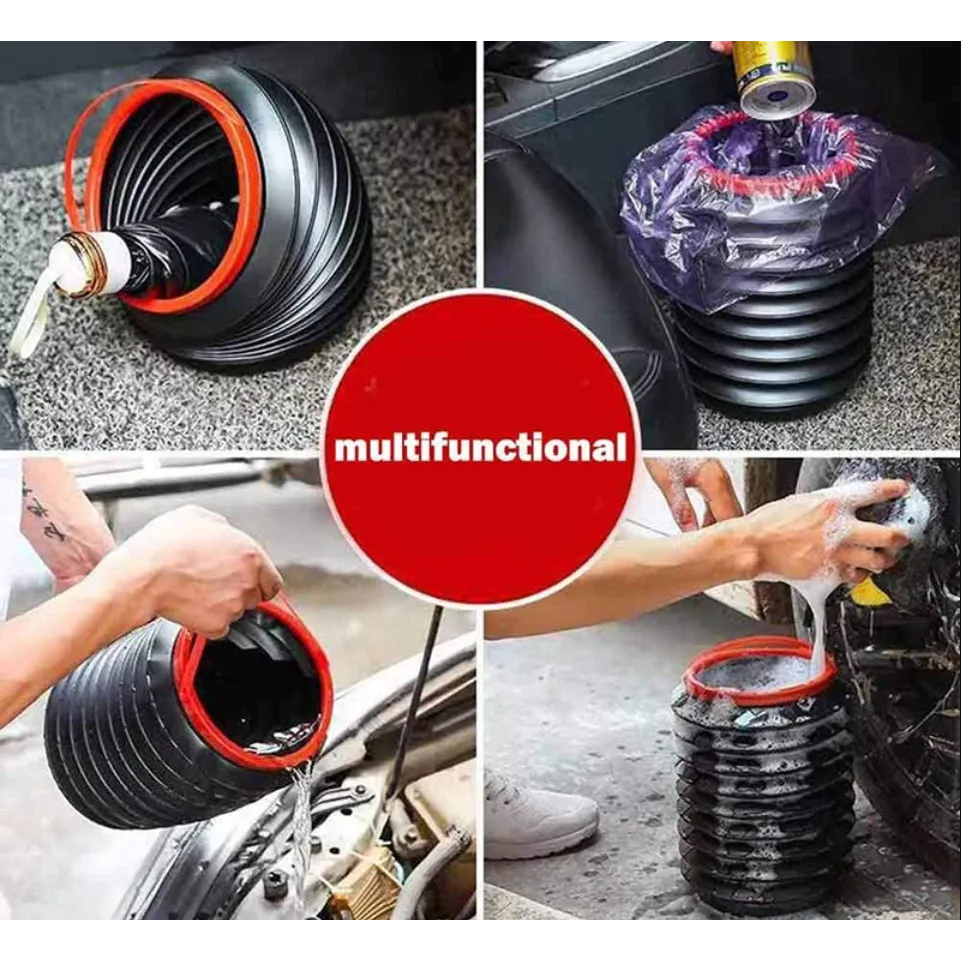 multifunctional