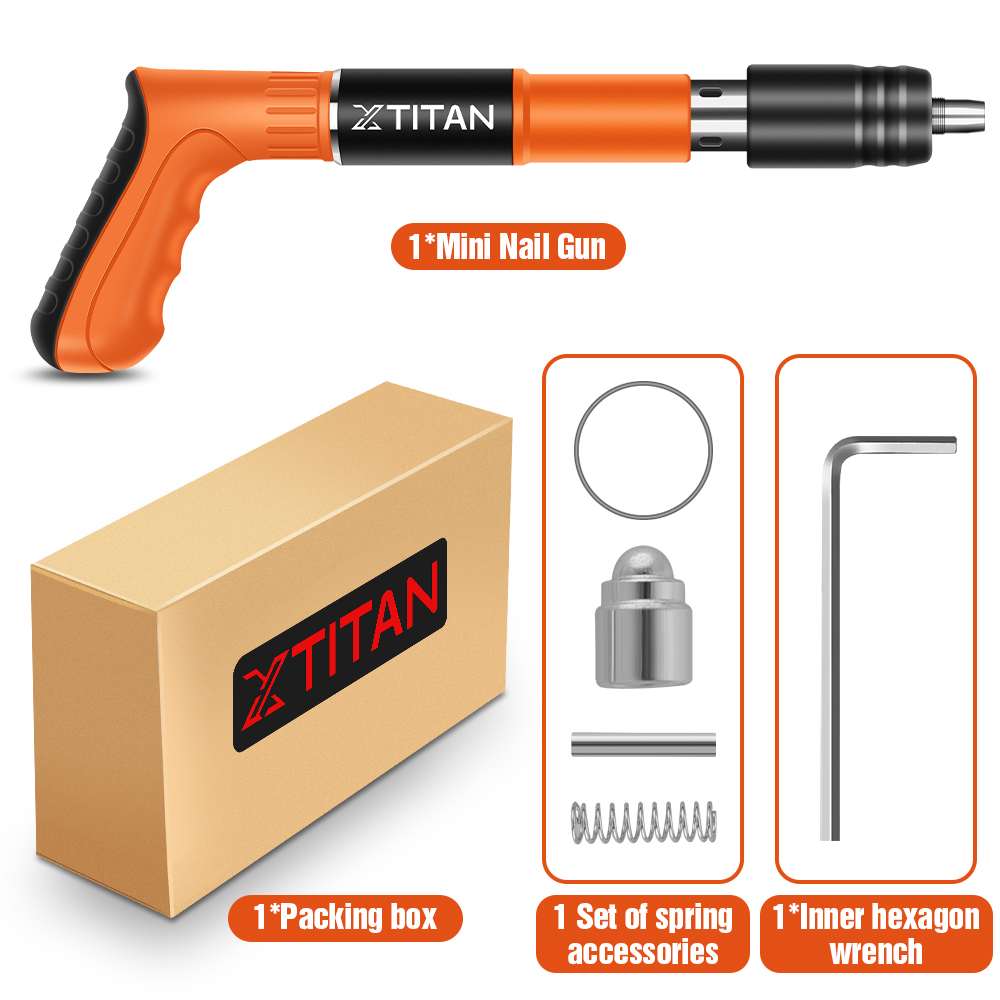 XTITAN

1*Mini Nail Gun

XTITAN

1*Packing box

1 Set of spring accessories

1*Inner hexagon wrench