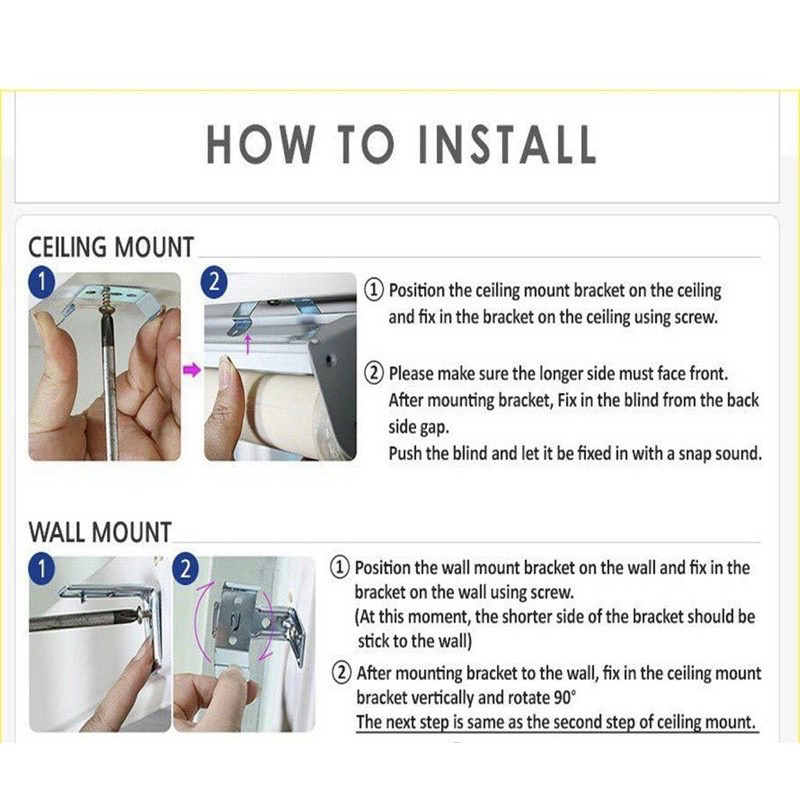 HOW TO INSTALL

CEILING MOUNT

1

2

① Position the ceiling mount bracket on the ceiling and fix in the bracket on the ceiling using screw.

② Please make sure the longer side must face front. After mounting bracket, Fix in the blind from the back side gap.
Push the blind and let it be fixed in with a snap sound.

WALL MOUNT

1

2

① Position the wall mount bracket on the wall and fix in the bracket on the wall using screw.
(At this moment, the shorter side of the bracket should be stick to the wall)

② After mounting bracket to the wall, fix in the ceiling mount bracket vertically and rotate 90°
The next step is same as the second step of ceiling mount.