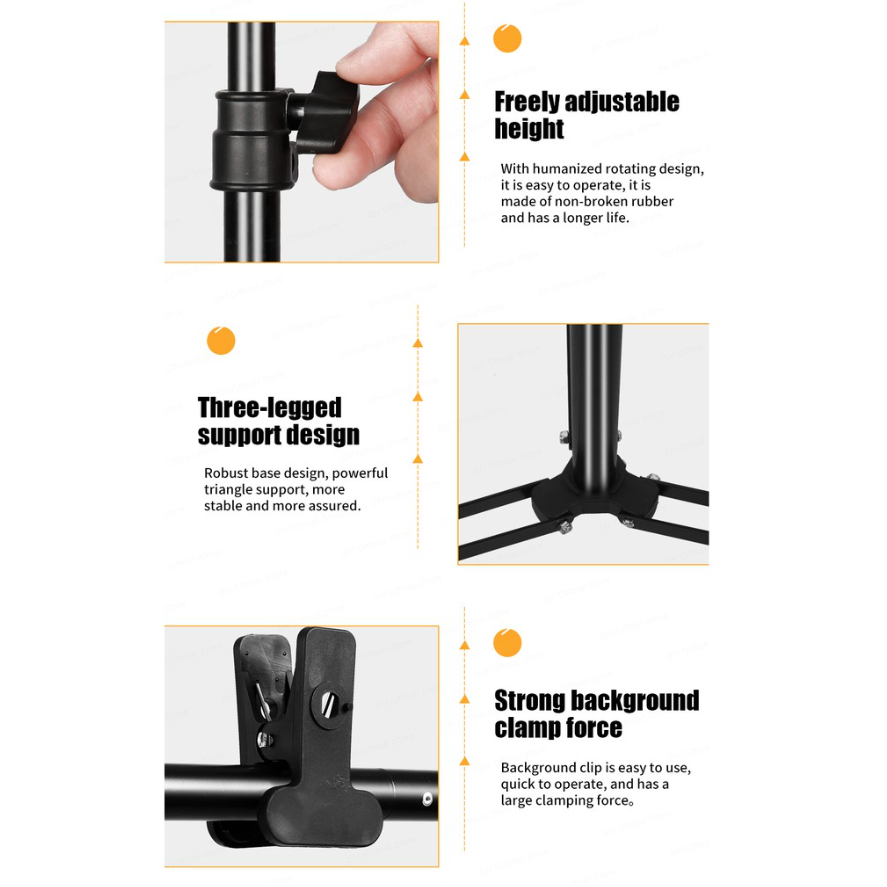 Freely adjustable height

With humanized rotating design, it is easy to operate, it is made of non-broken rubber and has a longer life.

Three-legged support design

Robust base design, powerful triangle support, more stable and more assured.

Strong background clamp force

Background clip is easy to use, quick to operate, and has a large clamping force。