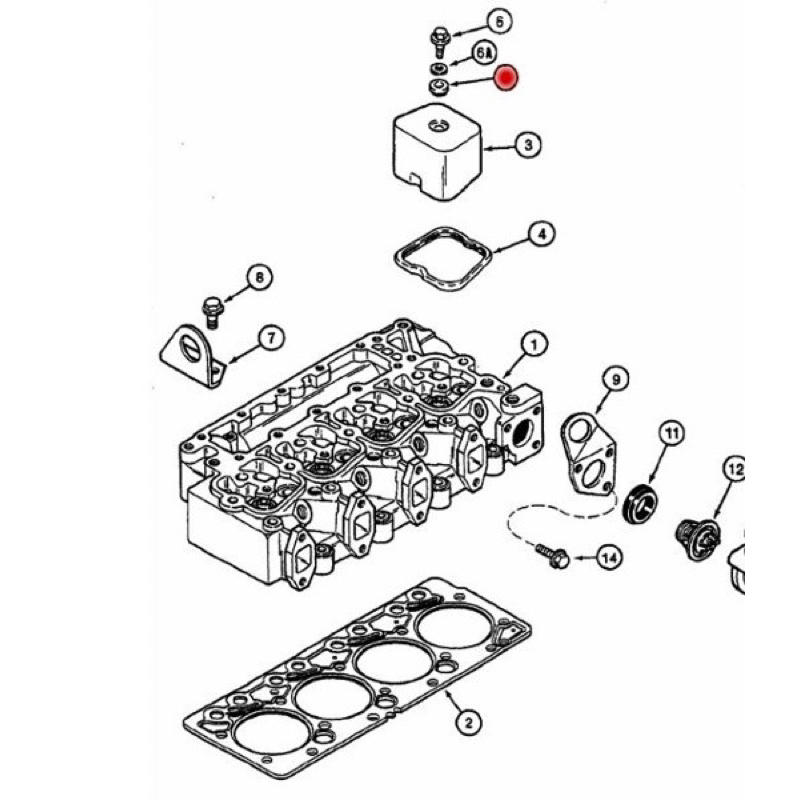 6
6A
3
4
8
7
1
9
11
12
14
2