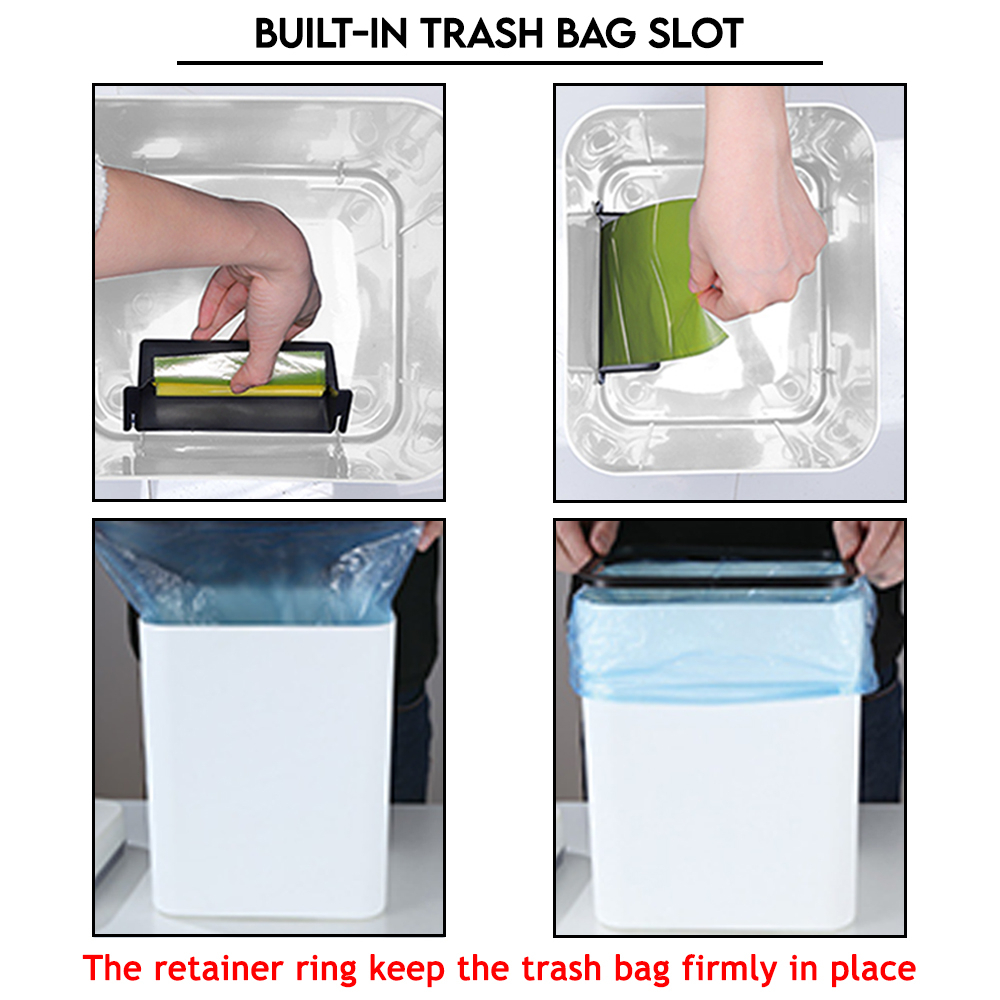 BUILT-IN TRASH BAG SLOT

The retainer ring keep the trash bag firmly in place