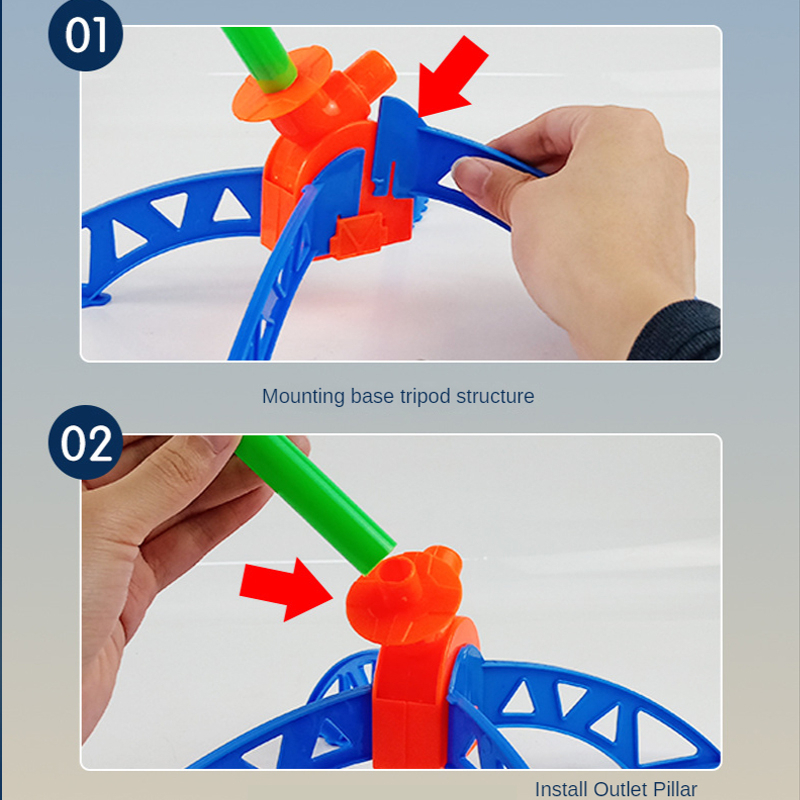 01

Mounting base tripod structure

02

Install Outlet Pillar