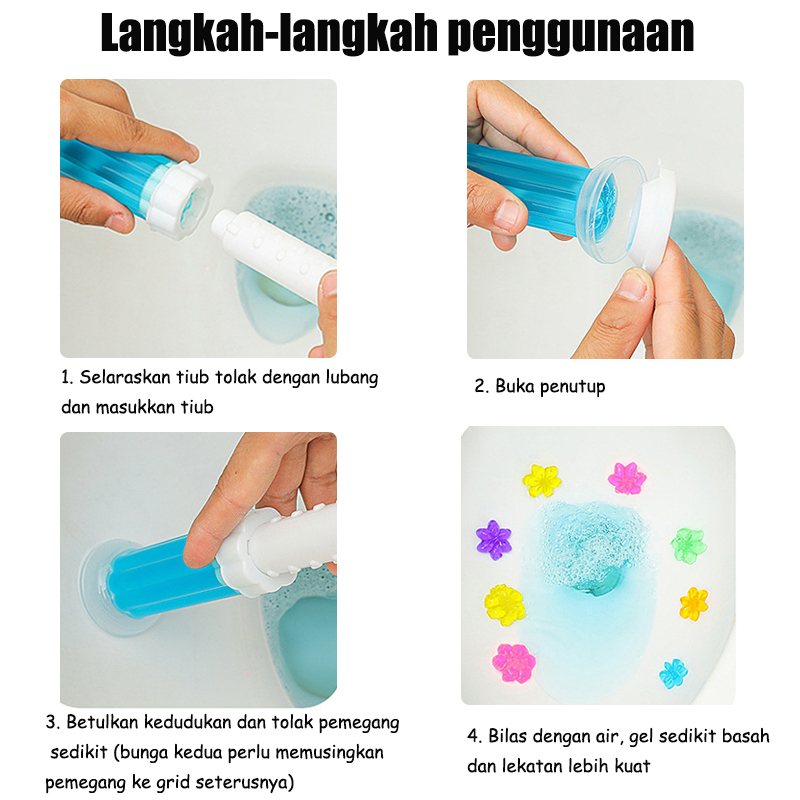 Langkah-langkah penggunaan

1. Selaraskan tiub tolak dengan lubang dan masukkan tiub

2. Buka penutup

3. Betulkan kedudukan dan tolak pemegang sedikit (bunga kedua perlu memusingkan pemegang ke grid seterusnya)

4. Bilas dengan air, gel sedikit basah dan lekatan lebih kuat