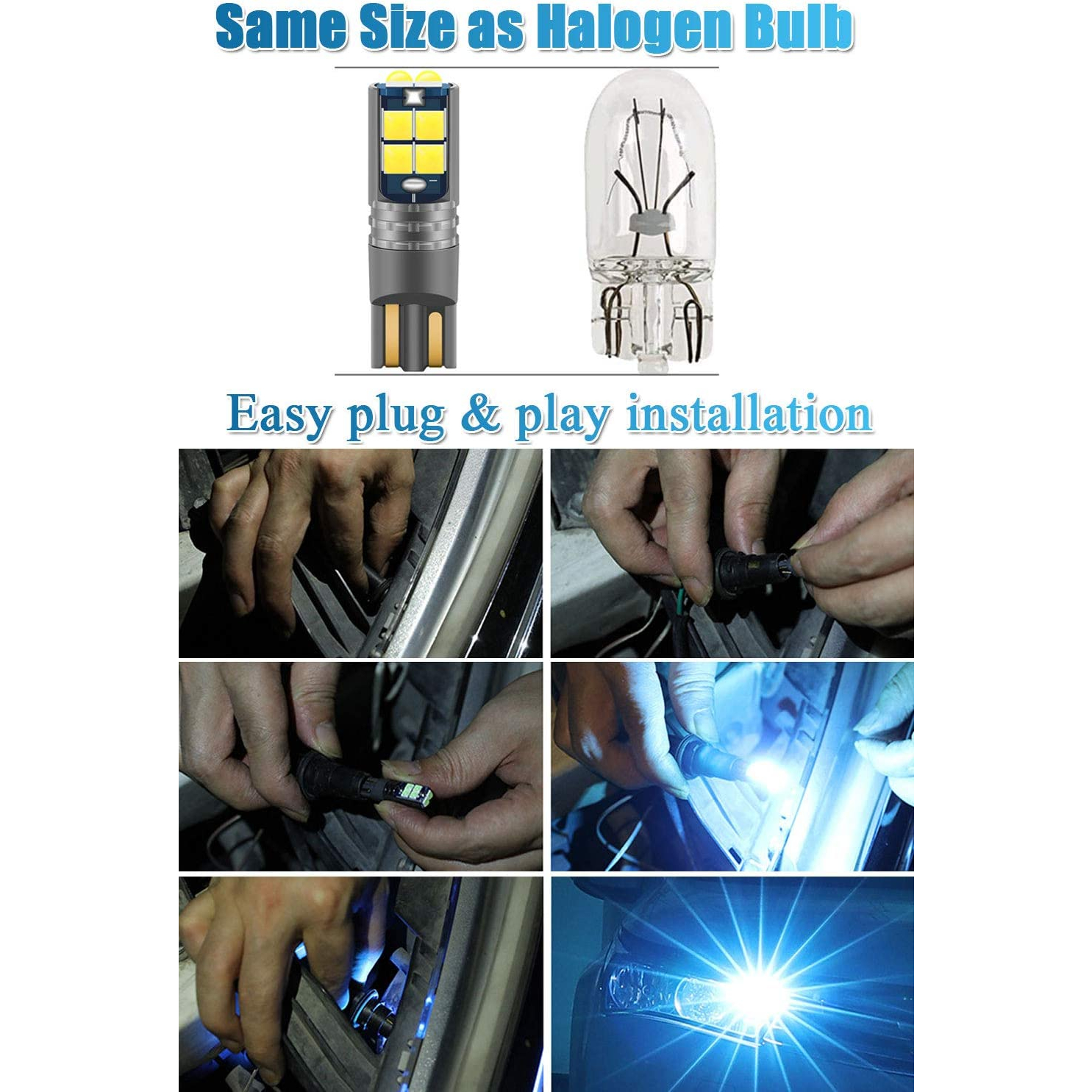 Same Size as Halogen Bulb

Easy plug & play installation