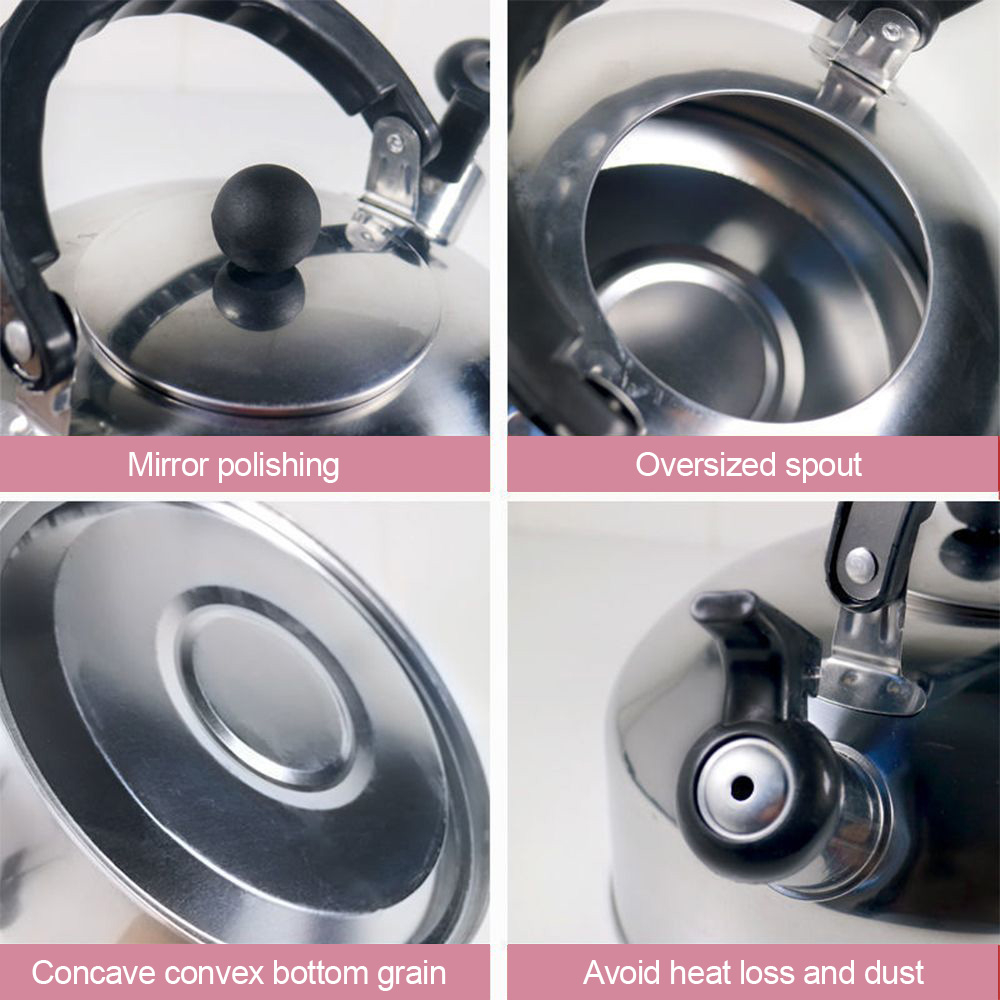 Mirror polishing

Oversized spout

Concave convex bottom grain

Avoid heat loss and dust