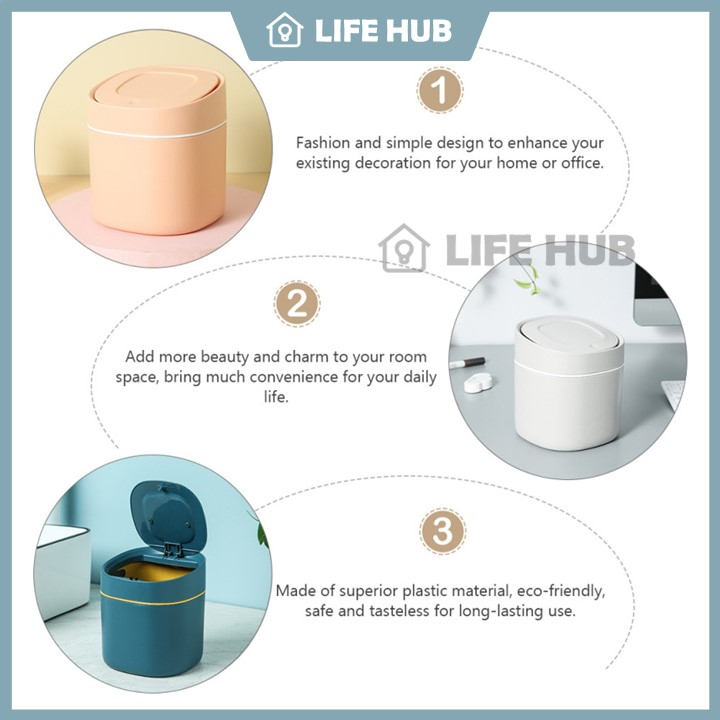 LIFE HUB

1

Fashion and simple design to enhance your existing decoration for your home or office.

LIFE HUB

2

Add more beauty and charm to your room space, bring much convenience for your daily life.

3

Made of superior plastic material, eco-friendly, safe and tasteless for long-lasting use.