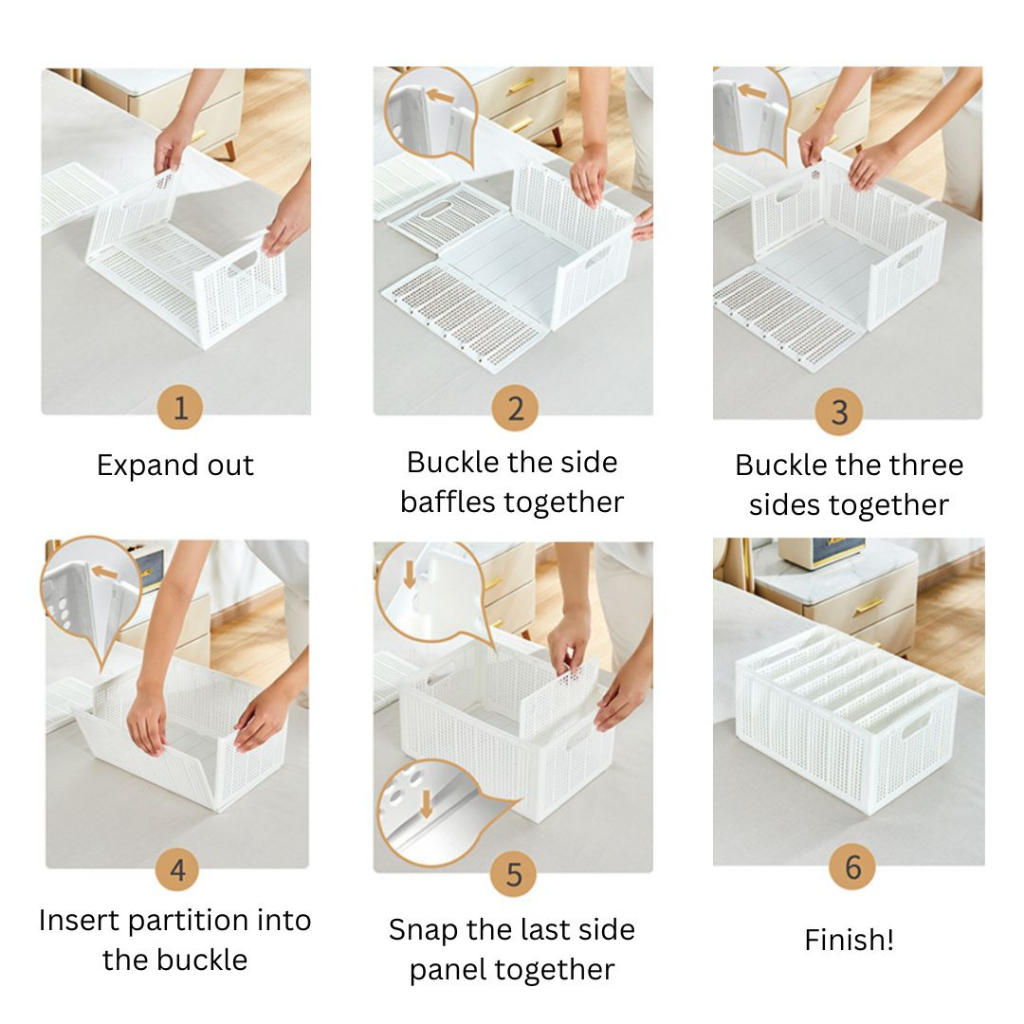 1

Expand out

2

Buckle the side baffles together

3

Buckle the three sides together

4

Insert partition into the buckle

5

Snap the last side panel together

6

Finish!