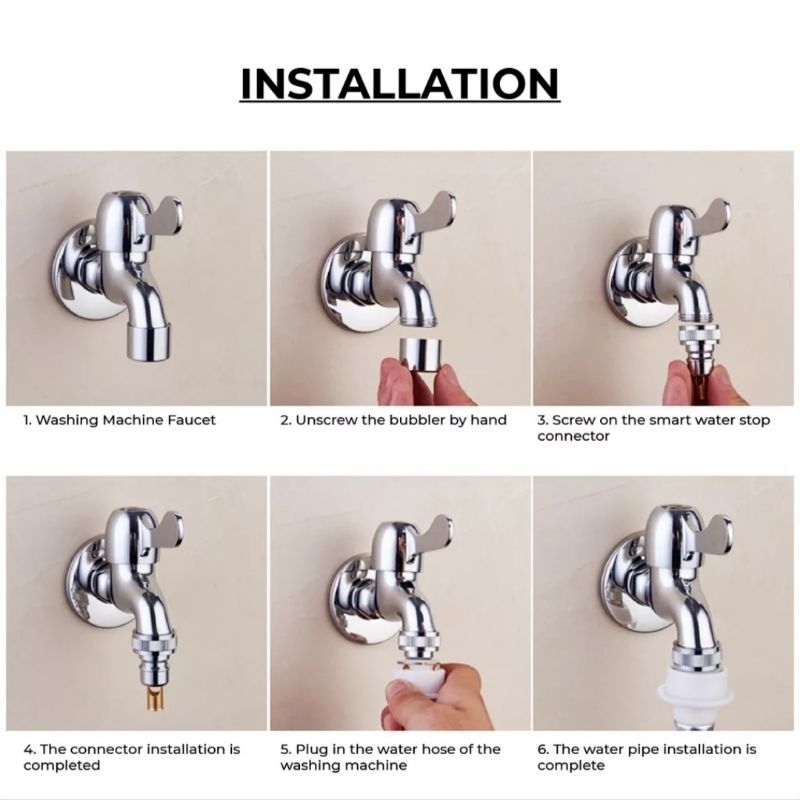 INSTALLATION

1. Washing Machine Faucet

2. Unscrew the bubbler by hand

3. Screw on the smart water stop connector

4. The connector installation is completed

5. Plug in the water hose of the washing machine

6. The water pipe installation is complete