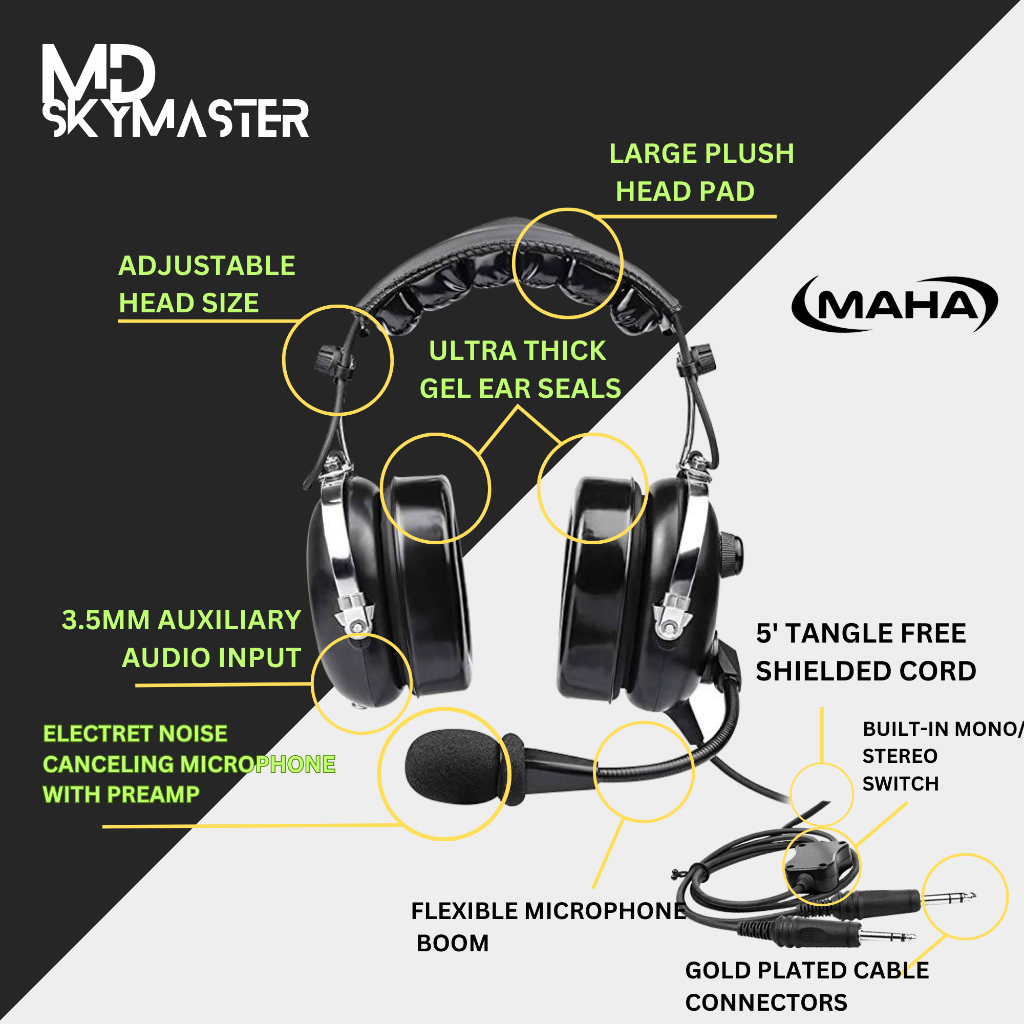 MD SKYMASTER

LARGE PLUSH HEAD PAD

ADJUSTABLE HEAD SIZE

MAHA

ULTRA THICK GEL EAR SEALS

3.5MM AUXILIARY AUDIO INPUT

5' TANGLE FREE SHIELDED CORD

ELECTRET NOISE CANCELING MICROPHONE WITH PREAMP

BUILT-IN MONO/ STEREO SWITCH

FLEXIBLE MICROPHONE BOOM

GOLD PLATED CABLE CONNECTORS