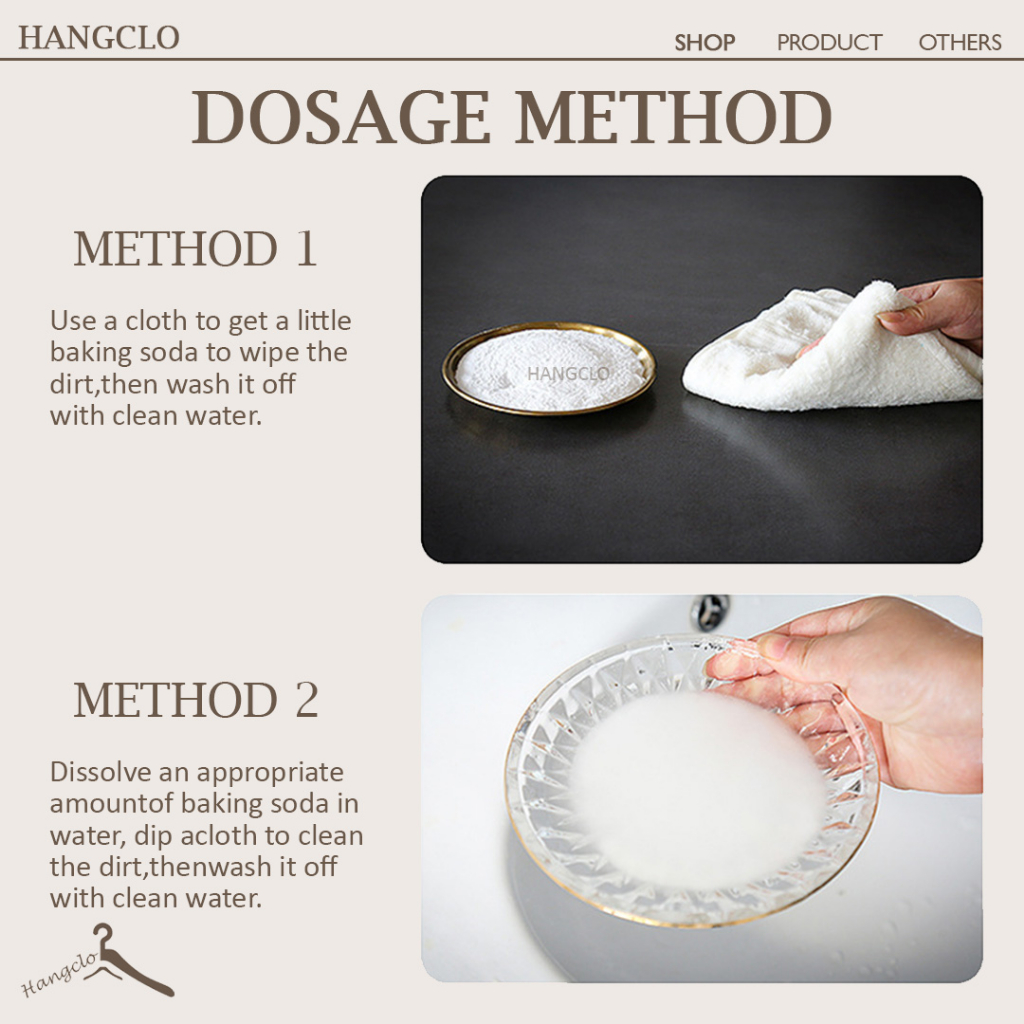 HANGCLO

SHOP PRODUCT OTHERS

DOSAGE METHOD

METHOD 1

Use a cloth to get a little baking soda to wipe the dirt,then wash it off with clean water.

HANGCLO

METHOD 2

Dissolve an appropriate amountof baking soda in water, dip acloth to clean the dirt,thenwash it off with clean water.

Hangclo