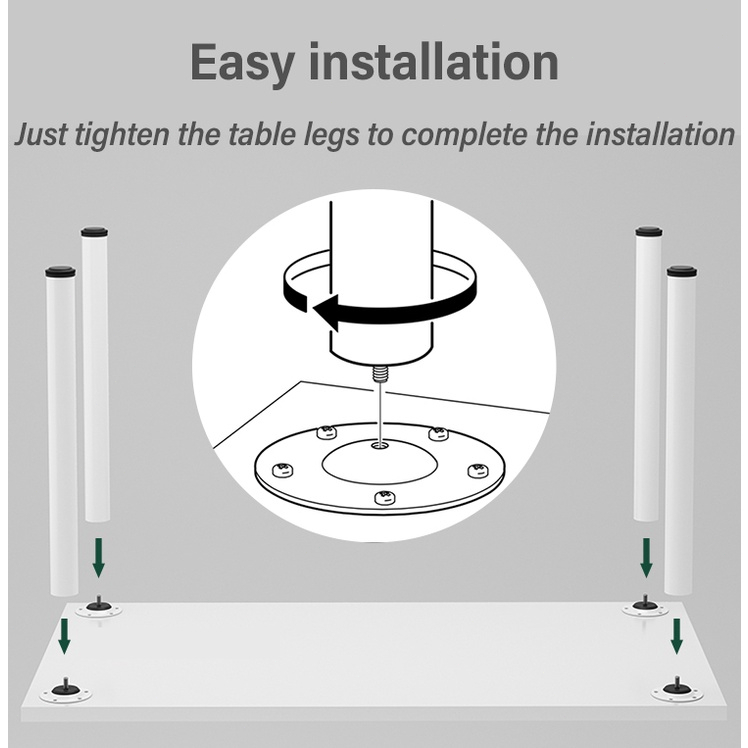 Easy installation

Just tighten the table legs to complete the installation