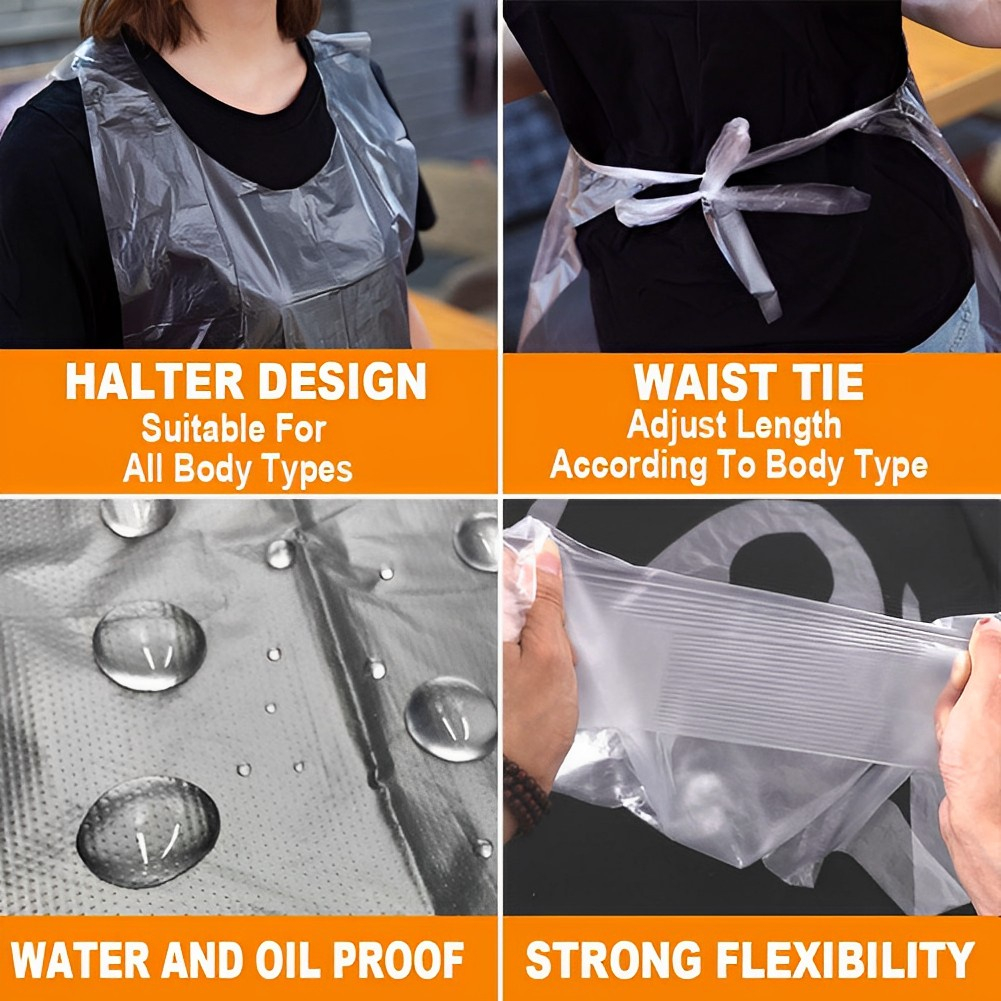 HALTER DESIGN
Suitable For
All Body Types

WAIST TIE
Adjust Length
According To Body Type

WATER AND OIL PROOF

STRONG FLEXIBILITY