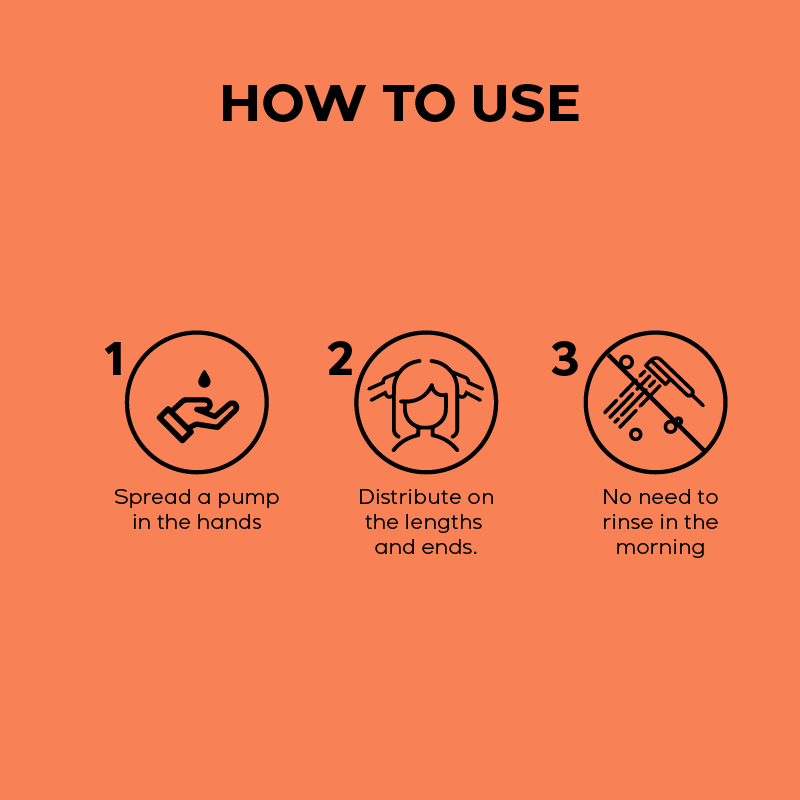 HOW TO USE

1

Spread a pump in the hands

2

Distribute on the lengths and ends.

3

No need to rinse in the morning