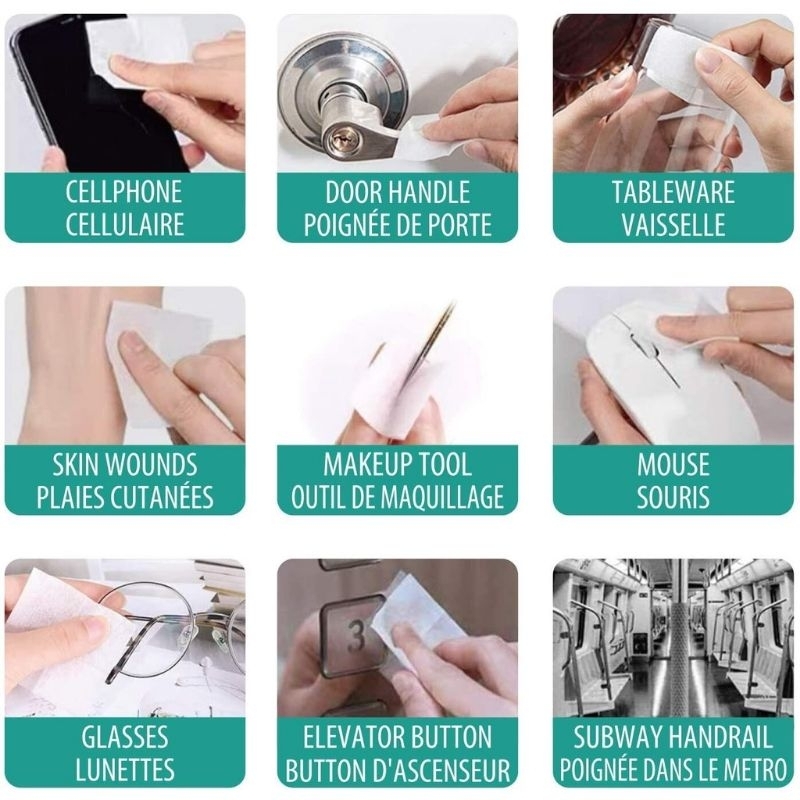 CELLPHONE
CELLULAIRE

DOOR HANDLE
POIGNÉE DE PORTE

TABLEWARE
VAISSELLE

SKIN WOUNDS
PLAIES CUTANÉES

MAKEUP TOOL
OUTIL DE MAQUILLAGE

MOUSE
SOURIS

GLASSES
LUNETTES

3

ELEVATOR BUTTON
BUTTON D'ASCENSEUR

SUBWAY HANDRAIL
POIGNÉE DANS LE METRO