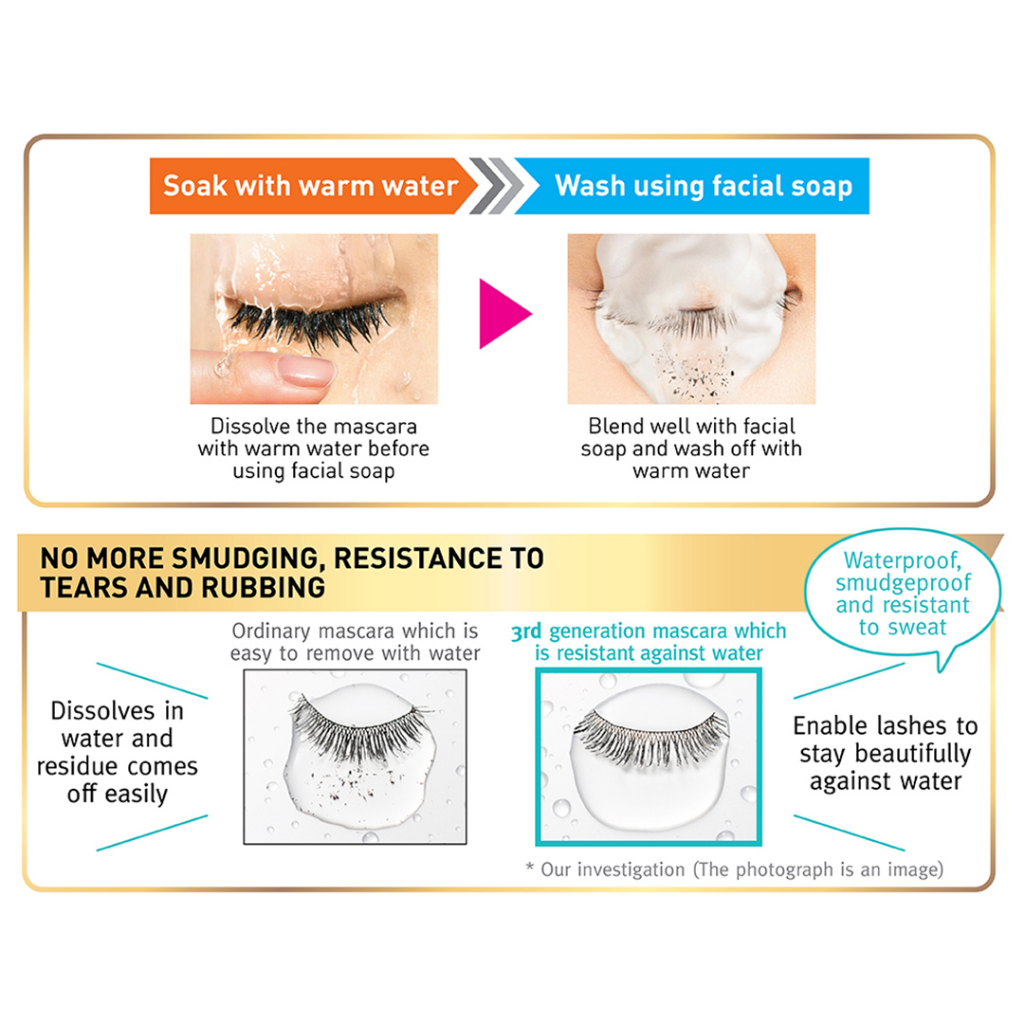 Soak with warm water

Wash using facial soap

Dissolve the mascara with warm water before using facial soap

Blend well with facial soap and wash off with warm water

NO MORE SMUDGING, RESISTANCE TO TEARS AND RUBBING

Waterproof, smudgeproof and resistant to sweat

Ordinary mascara which is easy to remove with water

3rd generation mascara which is resistant against water

Dissolves in water and residue comes off easily

Enable lashes to stay beautifully against water

* Our investigation (The photograph is an image)