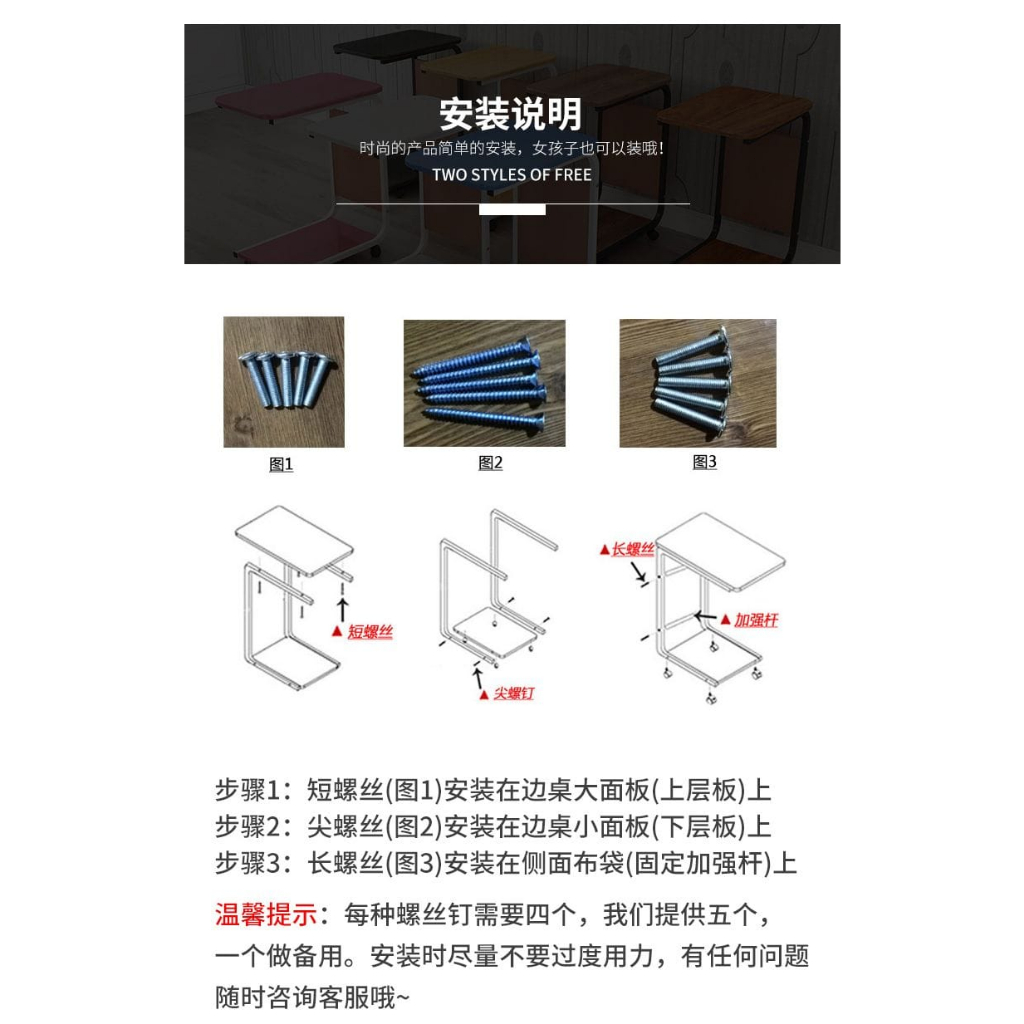 安装说明

时尚的产品简单的安装，女孩子也可以装哦!

TWO STYLES OF FREE

图1

图2

图3

▲短螺丝

▲尖螺钉

▲长螺丝

▲加强杆

步骤1：短螺丝(图1)安装在边桌大面板(上层板)上
步骤2：尖螺丝(图2)安装在边桌小面板(下层板)上
步骤3：长螺丝(图3)安装在侧面布袋(固定加强杆)上

温馨提示：每种螺丝钉需要四个，我们提供五个，一个做备用。安装时尽量不要过度用力，有任何问题随时咨询客服哦~