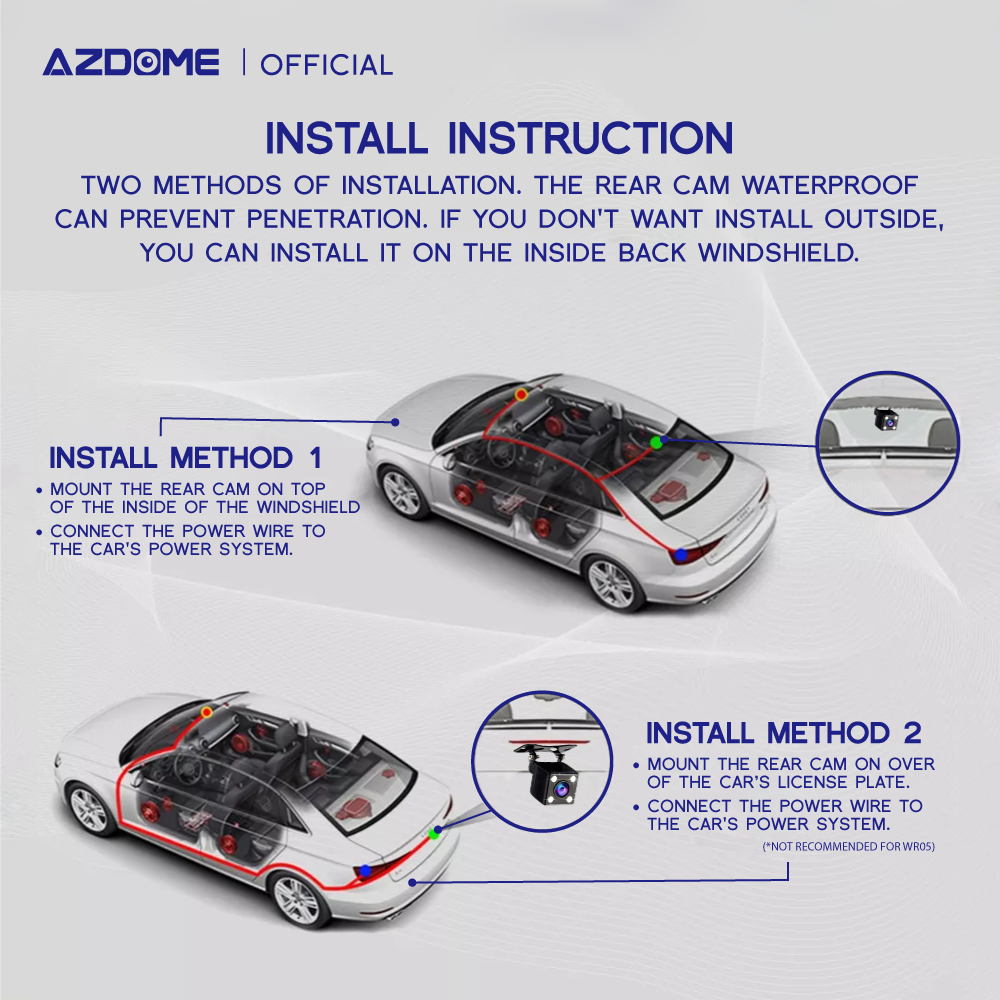 AZDOME | OFFICIAL

INSTALL INSTRUCTION

TWO METHODS OF INSTALLATION. THE REAR CAM WATERPROOF CAN PREVENT PENETRATION. IF YOU DON'T WANT INSTALL OUTSIDE, YOU CAN INSTALL IT ON THE INSIDE BACK WINDSHIELD.

INSTALL METHOD 1

• MOUNT THE REAR CAM ON TOP OF THE INSIDE OF THE WINDSHIELD
• CONNECT THE POWER WIRE TO THE CAR'S POWER SYSTEM.

INSTALL METHOD 2

• MOUNT THE REAR CAM ON OVER OF THE CAR'S LICENSE PLATE.
• CONNECT THE POWER WIRE TO THE CAR'S POWER SYSTEM.

(*NOT RECOMMENDED FOR WR05)