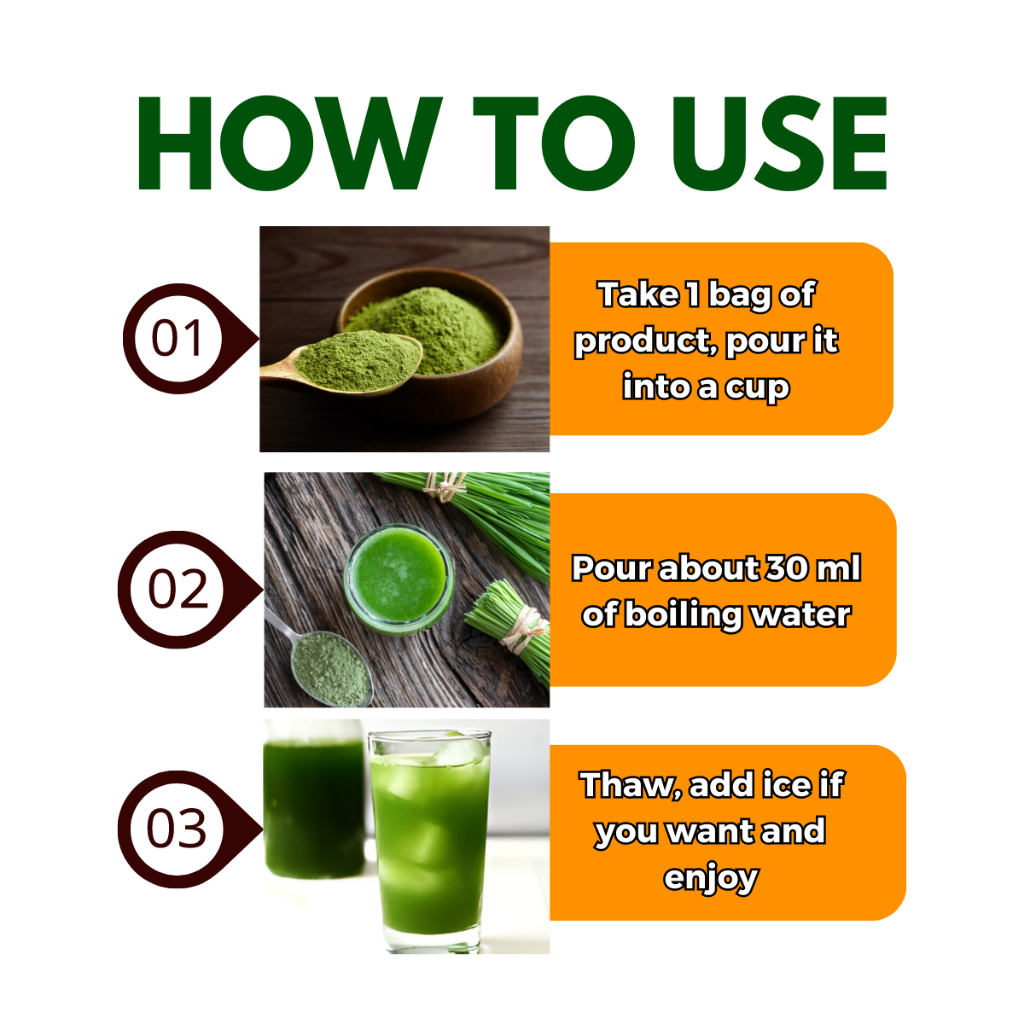 HOW TO USE

01

Take 1 bag of product, pour it into a cup

02

Pour about 30 ml of boiling water

03

Thaw, add ice if you want and enjoy