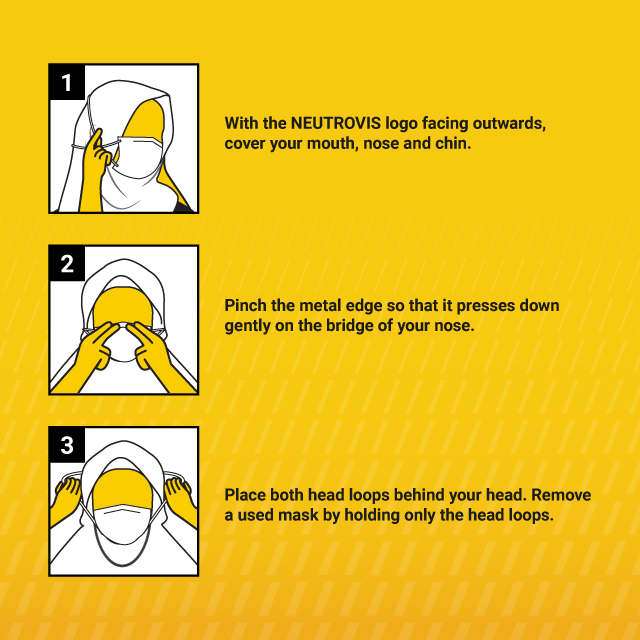 1

With the NEUTROVIS logo facing outwards, cover your mouth, nose and chin.

2

Pinch the metal edge so that it presses down gently on the bridge of your nose.

3

Place both head loops behind your head. Remove a used mask by holding only the head loops.