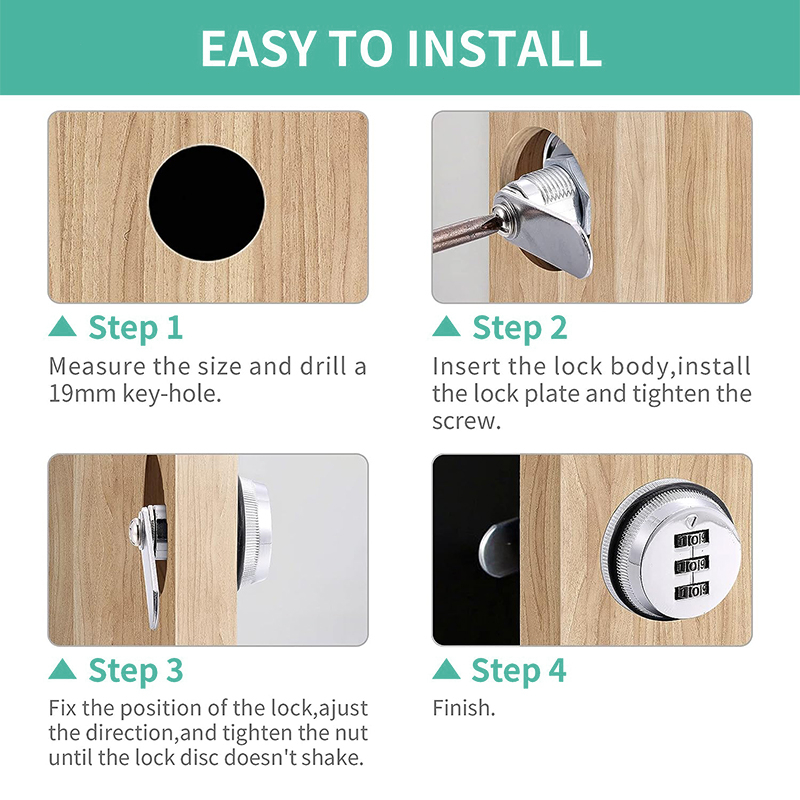 EASY TO INSTALL

▲ Step 1

Measure the size and drill a 19mm key-hole.

▲ Step 2

Insert the lock body,install the lock plate and tighten the screw.

▲ Step 3

Fix the position of the lock,ajust the direction,and tighten the nut until the lock disc doesn't shake.

▲ Step 4

Finish.