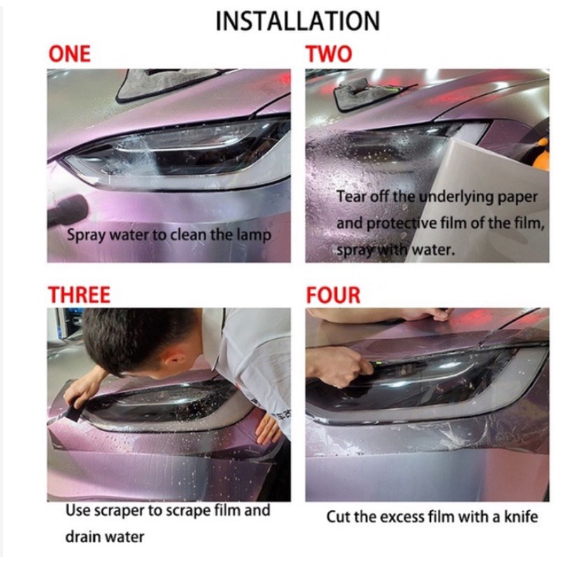 INSTALLATION

ONE

Spray water to clean the lamp

TWO

Tear off the underlying paper and protective film of the film, spray with water.

THREE

Use scraper to scrape film and drain water

FOUR

Cut the excess film with a knife