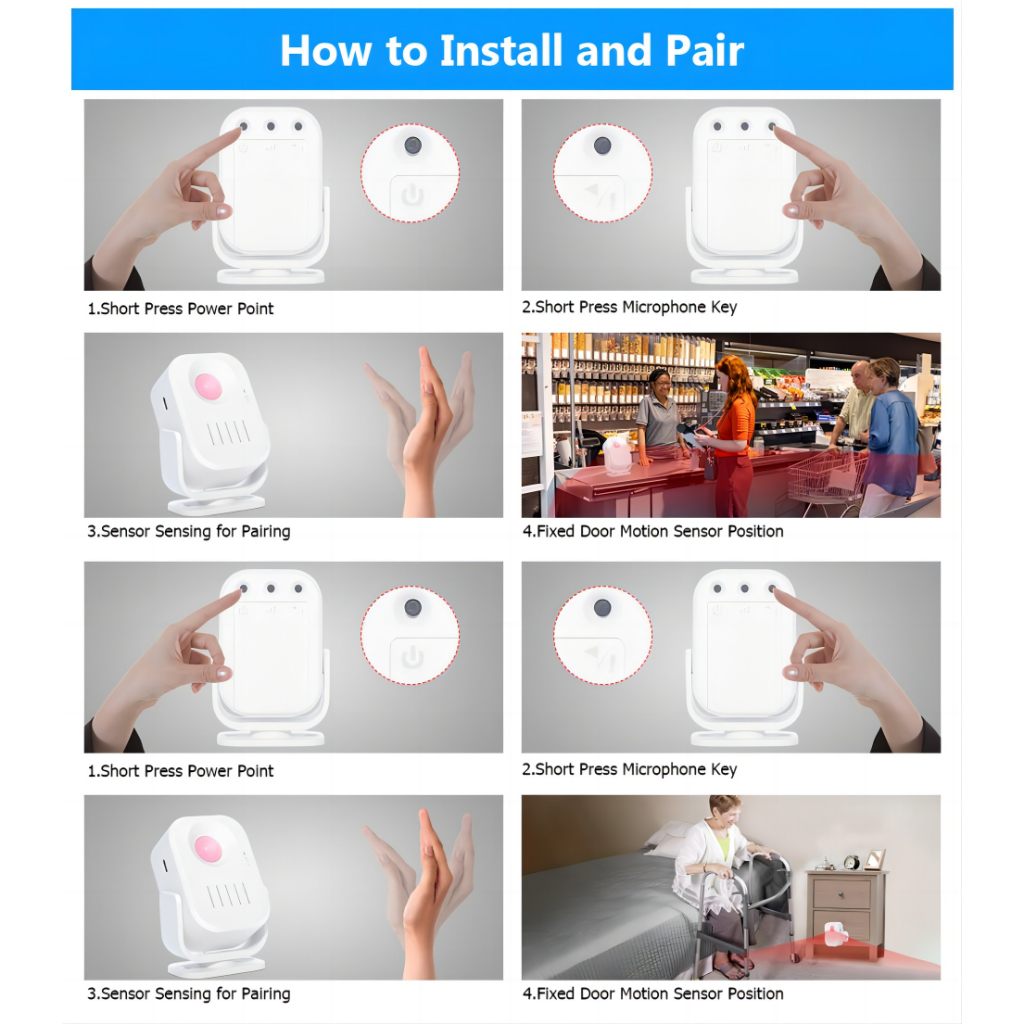 How to Install and Pair

1.Short Press Power Point

2.Short Press Microphone Key

3.Sensor Sensing for Pairing

4.Fixed Door Motion Sensor Position

1.Short Press Power Point

2.Short Press Microphone Key

3.Sensor Sensing for Pairing

4.Fixed Door Motion Sensor Position