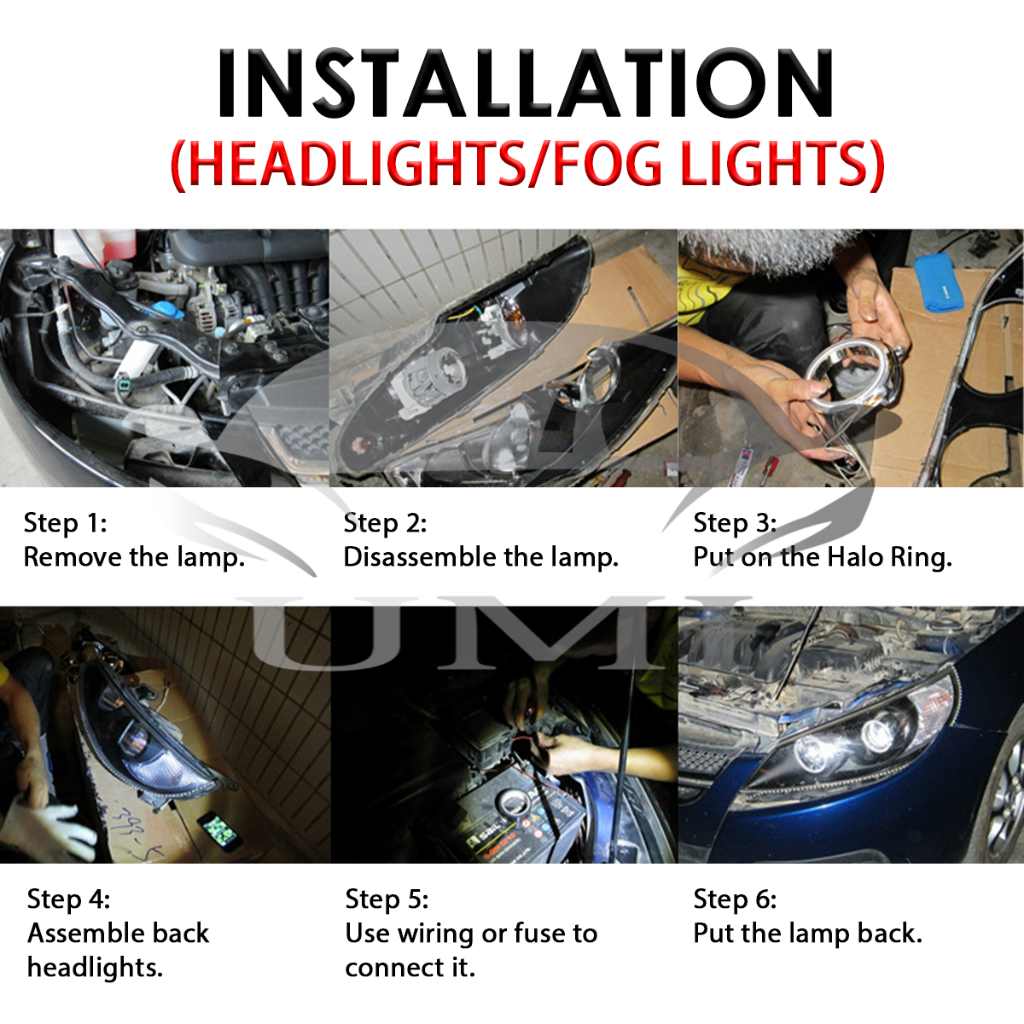 INSTALLATION
(HEADLIGHTS/FOG LIGHTS)

Step 1:
Remove the lamp.

Step 2:
Disassemble the lamp.

Step 3:
Put on the Halo Ring.

UMI

Step 4:
Assemble back headlights.

Step 5:
Use wiring or fuse to connect it.

Step 6:
Put the lamp back.