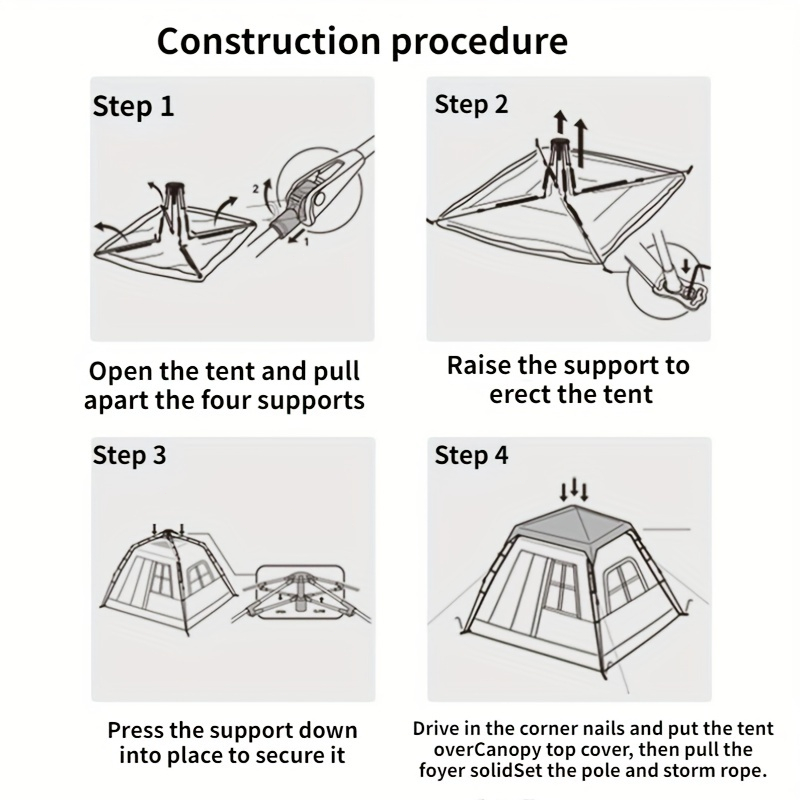 Construction procedure

Step 1

2

1

Open the tent and pull apart the four supports

Step 2

Raise the support to erect the tent

Step 3

Press the support down into place to secure it

Step 4

Drive in the corner nails and put the tent overCanopy top cover, then pull the foyer solidSet the pole and storm rope.